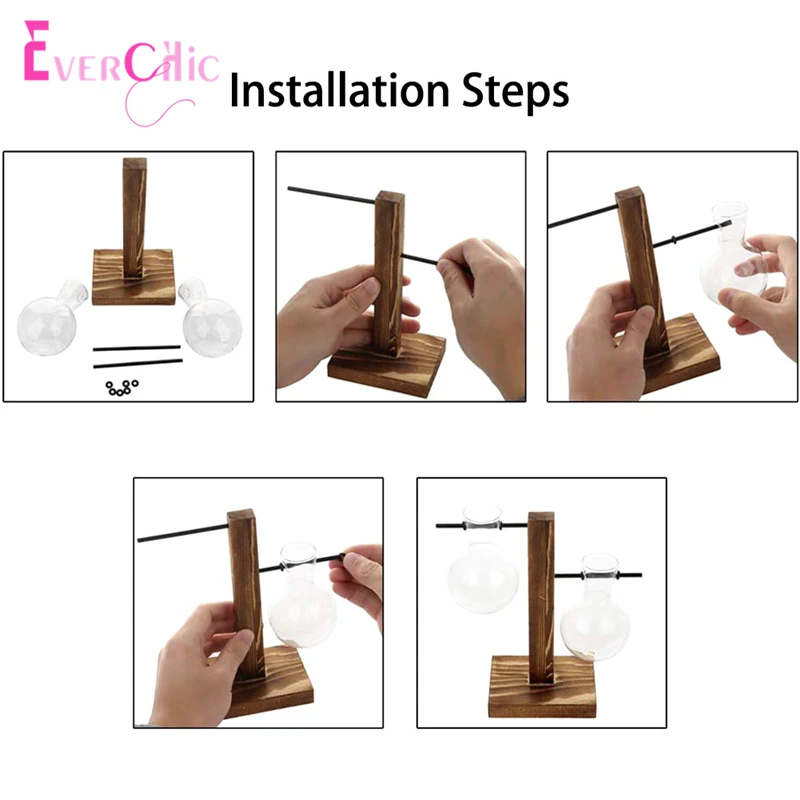 EVERCHIC
Installation Steps