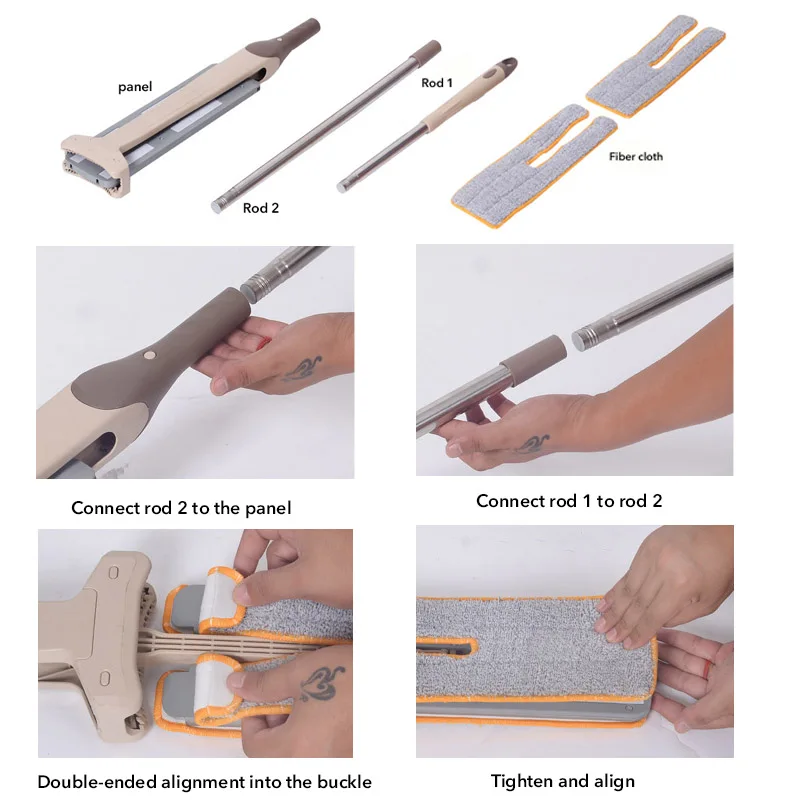 panel

Rod 1

Rod 2

Fiber cloth

Connect rod 2 to the panel

Connect rod 1 to rod 2

Double-ended alignment into the buckle

Tighten and align