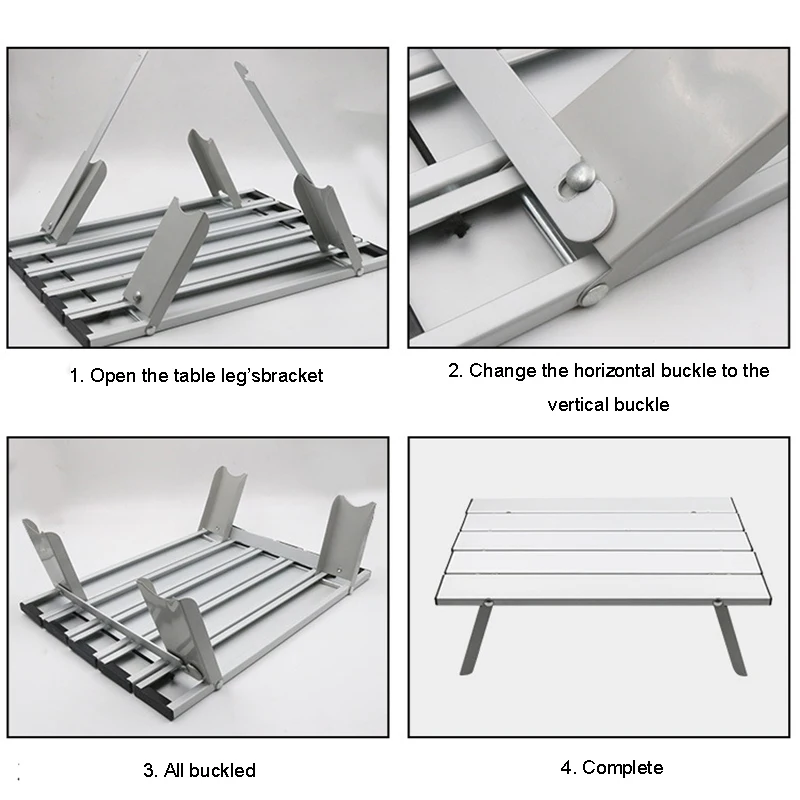 1. Open the table leg'sbracket

2. Change the horizontal buckle to the vertical buckle

3. All buckled

4. Complete