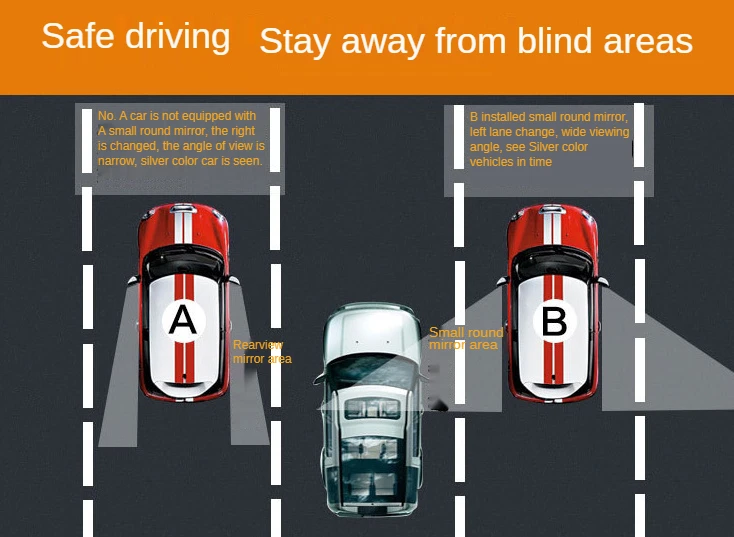 Safe driving Stay away from blind areas

No. A car is not equipped with A small round mirror, the right is changed, the angle of view is narrow, silver color car is seen.

B installed small round mirror, left lane change, wide viewing angle, see Silver color vehicles in time

A

Rearview mirror area

Small round mirror area

B