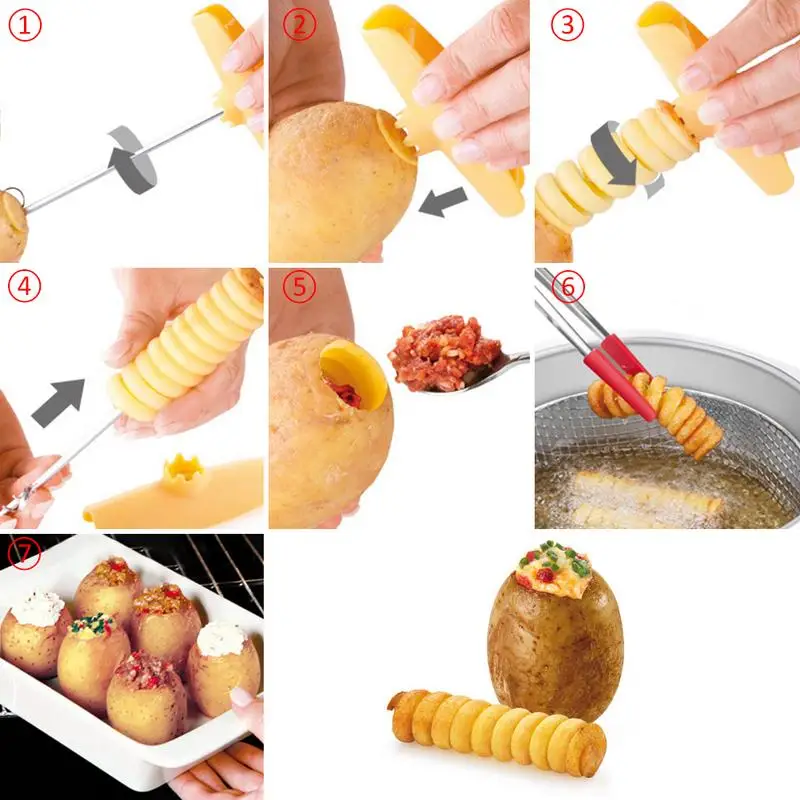 ①

②

③

④

⑤

⑥

⑦