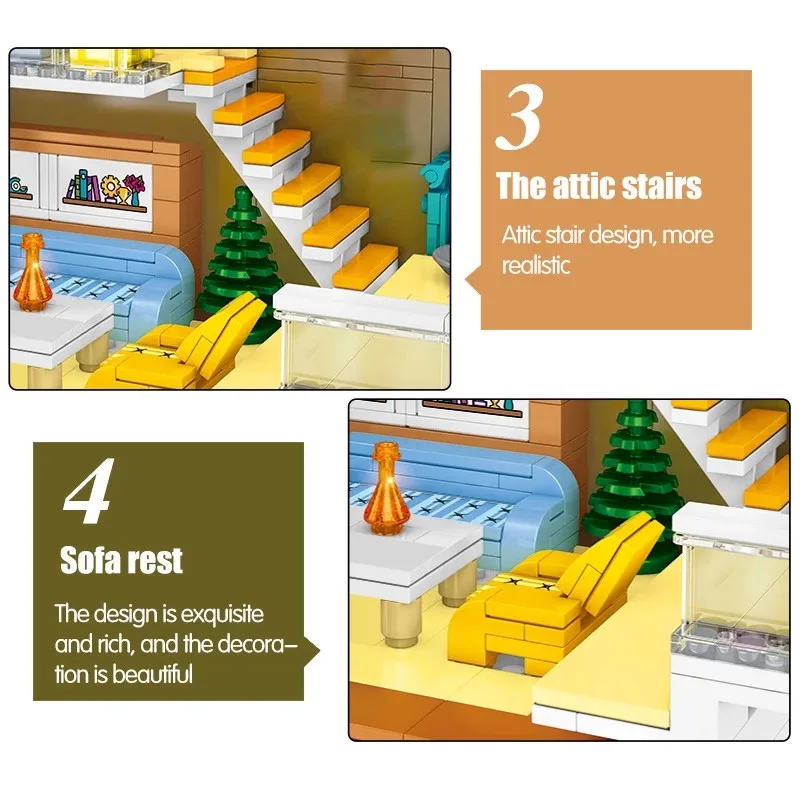 3

The attic stairs

Attic stair design, more realistic

4

Sofa rest

The design is exquisite and rich, and the decoration is beautiful