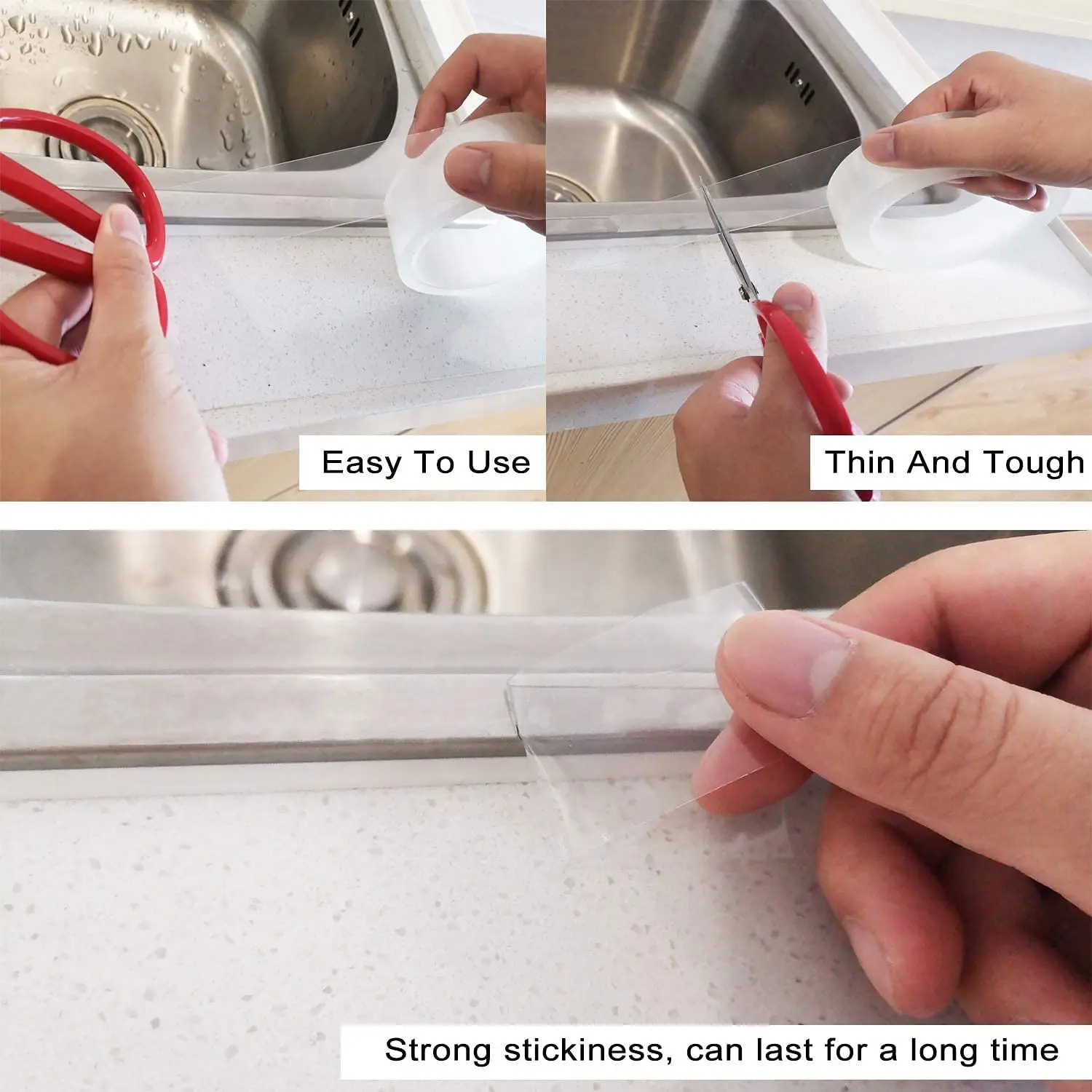 Easy To Use

Thin And Tough

Strong stickiness, can last for a long time