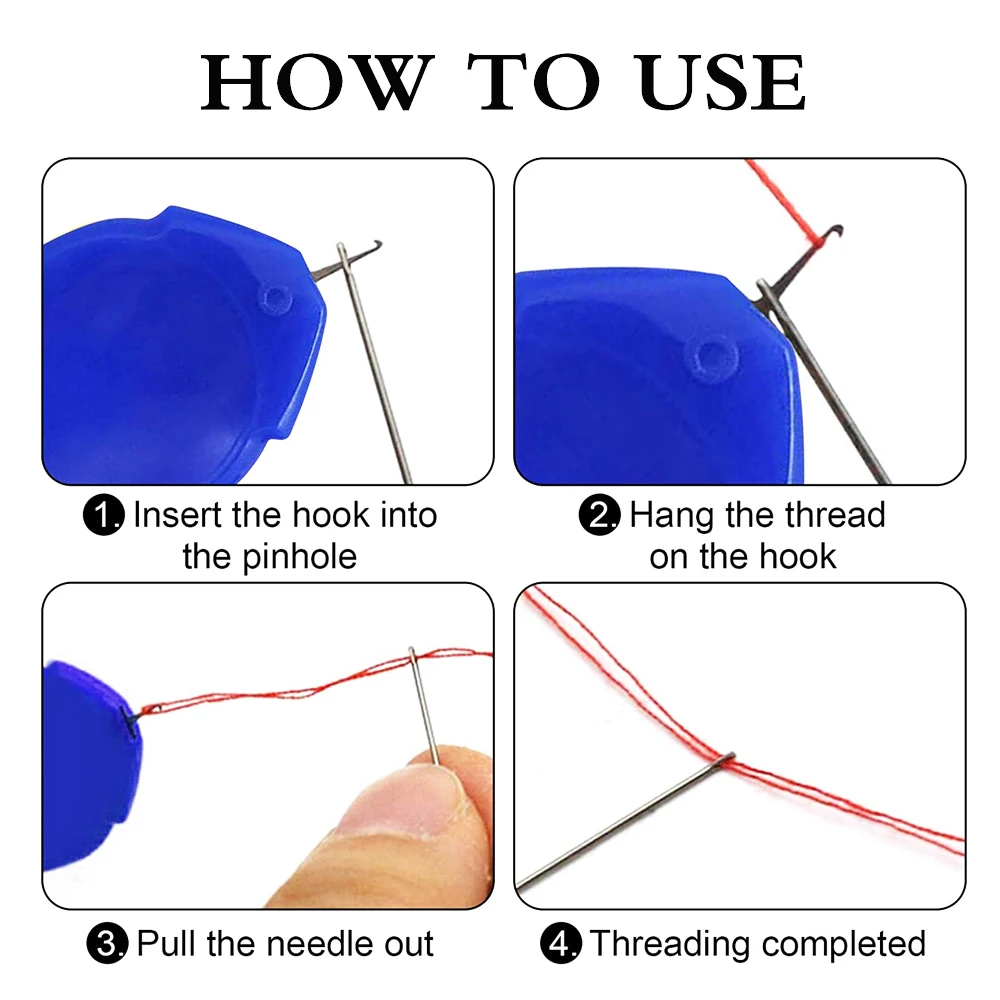 HOW TO USE

1. Insert the hook into the pinhole

2. Hang the thread on the hook

3. Pull the needle out

4. Threading completed