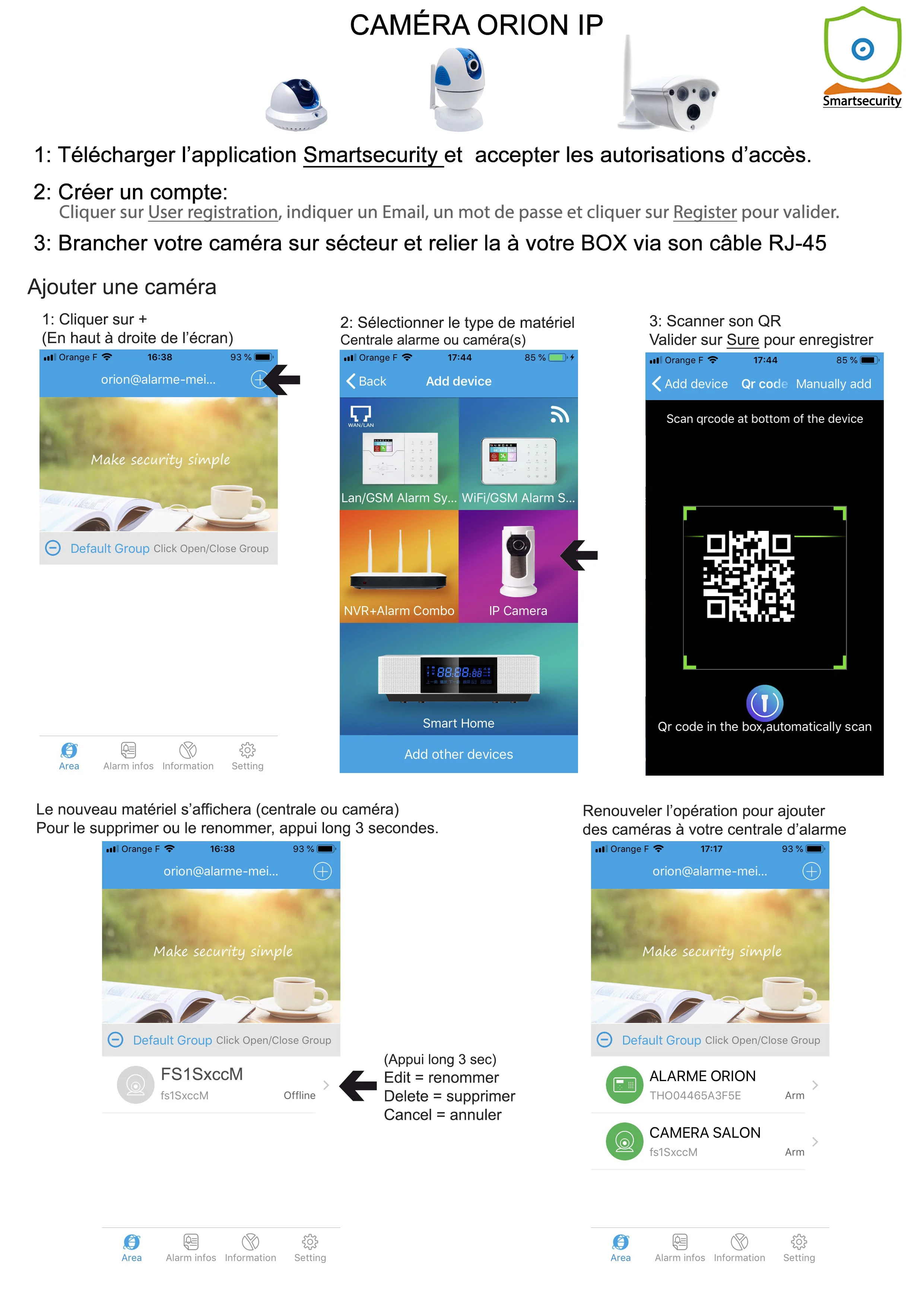 CAMÉRA ORION IP

Smartsecurity

1: Télécharger l'application Smartsecurity et accepter les autorisations d'accès.

2: Créer un compte:
Cliquer sur User registration, indiquer un Email, un mot de passe et cliquer sur Register pour valider.

3: Brancher votre caméra sur sécteur et relier la à votre BOX via son câble RJ-45

Ajouter une caméra

1: Cliquer sur +
(En haut à droite de l'écran)

Orange F 16:38 93 %
orion@alarme-mei...
Make security simple
Default Group Click Open/Close Group
Area Alarm infos Information Setting

2: Sélectionner le type de matériel
Centrale alarme ou caméra(s)

Orange F 17:44 85 %
Back Add device
WAN/LAN
Lan/GSM Alarm Sy... WiFi/GSM Alarm S...
NVR+Alarm Combo IP Camera
Smart Home
Add other devices

3: Scanner son QR
Valider sur Sure pour enregistrer

Orange F 17:44 85 %
Add device Qr code Manually add
Scan qrcode at bottom of the device
Qr code in the box,automatically scan

Le nouveau matériel s'affichera (centrale ou caméra)
Pour le supprimer ou le renommer, appui long 3 secondes.

Orange F 16:38 93 %
orion@alarme-mei...
Make security simple
Default Group Click Open/Close Group
FS1SxccM
fs1SxccM Offline
Area Alarm infos Information Setting

(Appui long 3 sec)
Edit = renommer
Delete = supprimer
Cancel = annuler

Renouveler l'opération pour ajouter des caméras à votre centrale d'alarme

Orange F 17:17 93 %
orion@alarme-mei...
Make security simple
Default Group Click Open/Close Group
ALARME ORION
THO04465A3F5E Arm
CAMERA SALON
fs1SxccM Arm
Area Alarm infos Information Setting