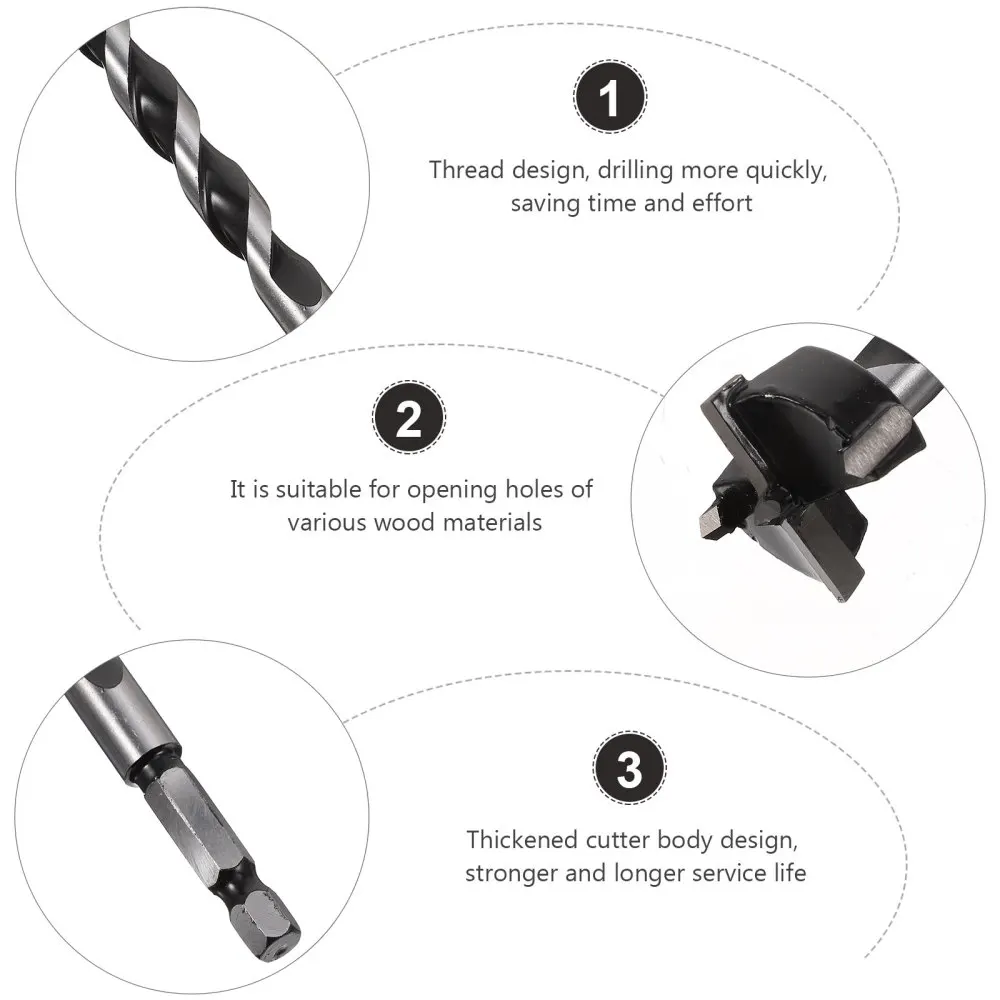 1

Thread design, drilling more quickly, saving time and effort

2

It is suitable for opening holes of various wood materials

3

Thickened cutter body design, stronger and longer service life