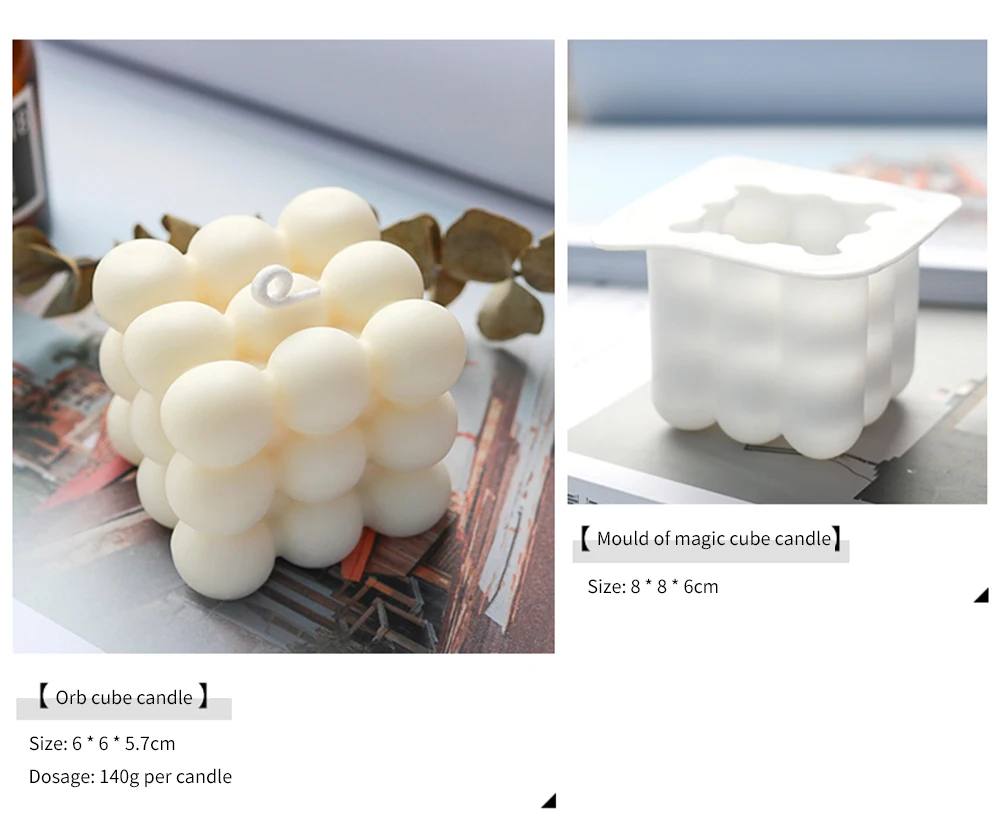 【 Orb cube candle 】

Size: 6 * 6 * 5.7cm

Dosage: 140g per candle

【 Mould of magic cube candle】

Size: 8 * 8 * 6cm