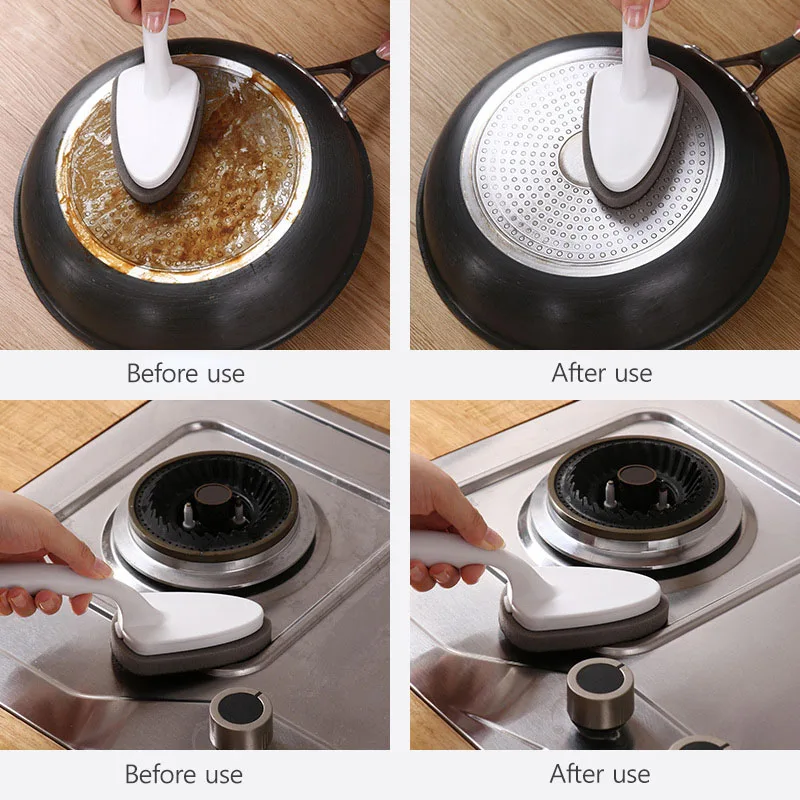 Before use

After use

Before use

After use