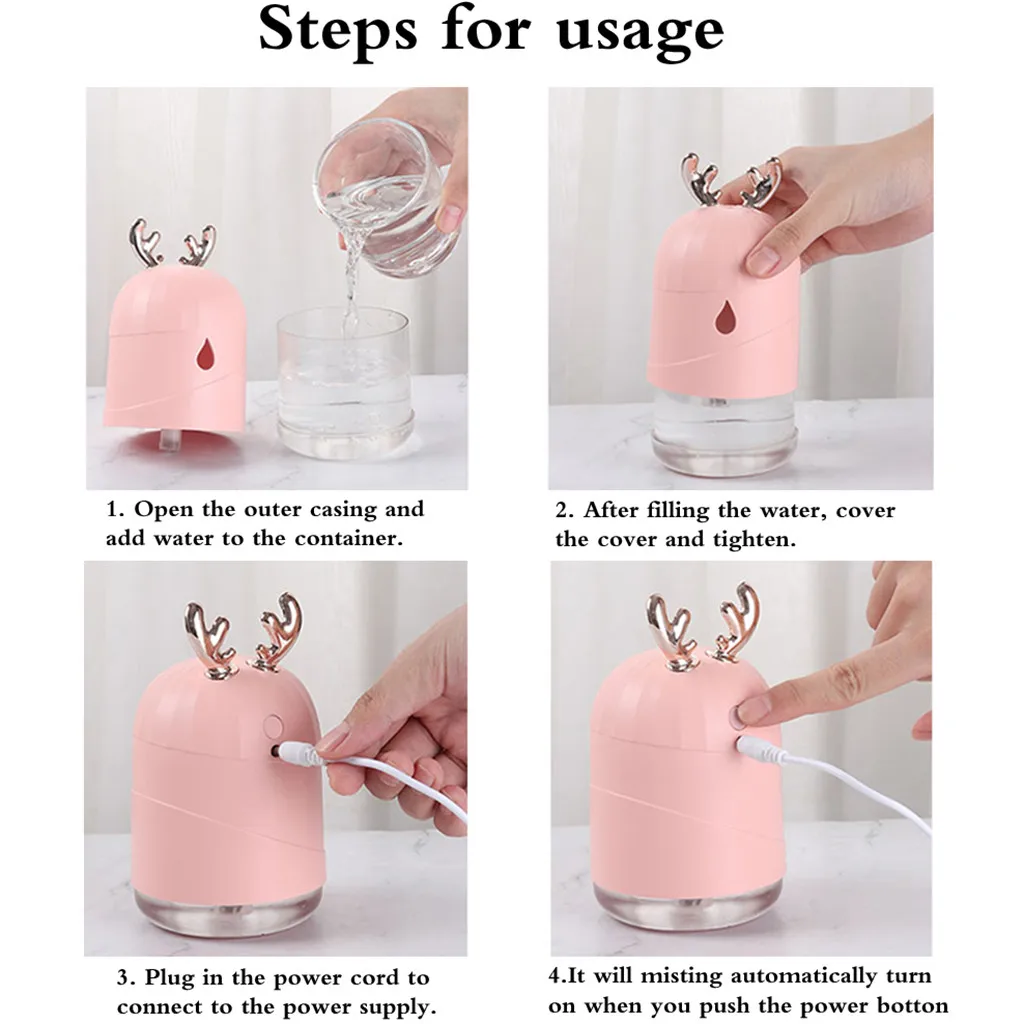 Steps for usage

1. Open the outer casing and add water to the container.

2. After filling the water, cover the cover and tighten.

3. Plug in the power cord to connect to the power supply.

4.It will misting automatically turn on when you push the power botton