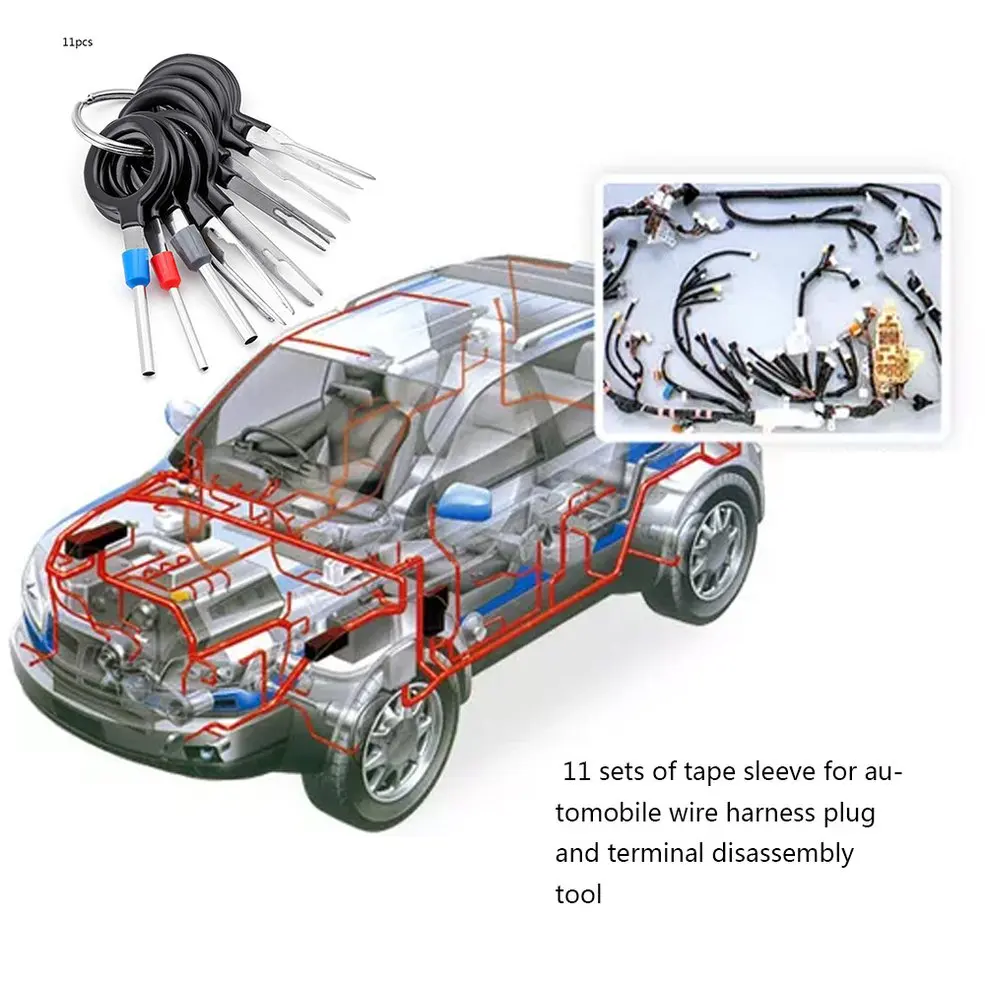 11pcs

11 sets of tape sleeve for automobile wire harness plug and terminal disassembly tool