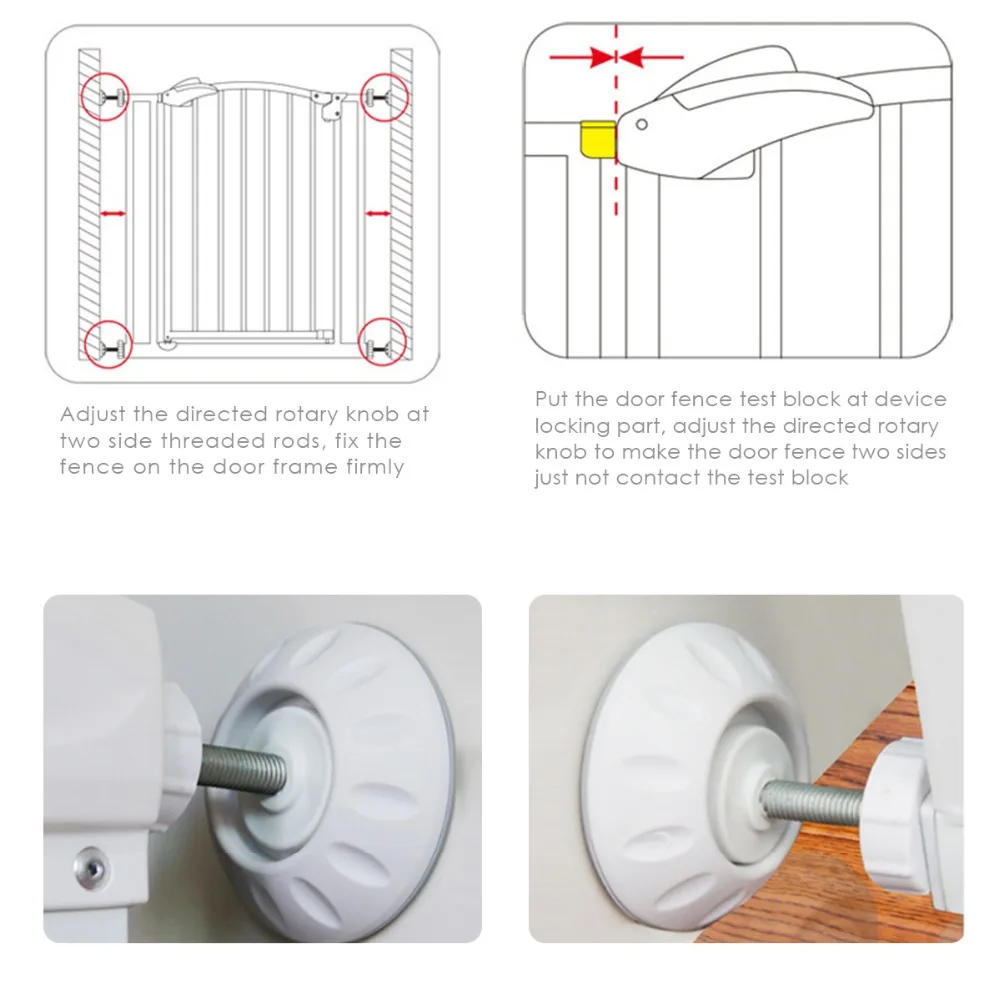 Adjust the directed rotary knob at two side threaded rods, fix the fence on the door frame firmly

Put the door fence test block at device locking part, adjust the directed rotary knob to make the door fence two sides just not contact the test block