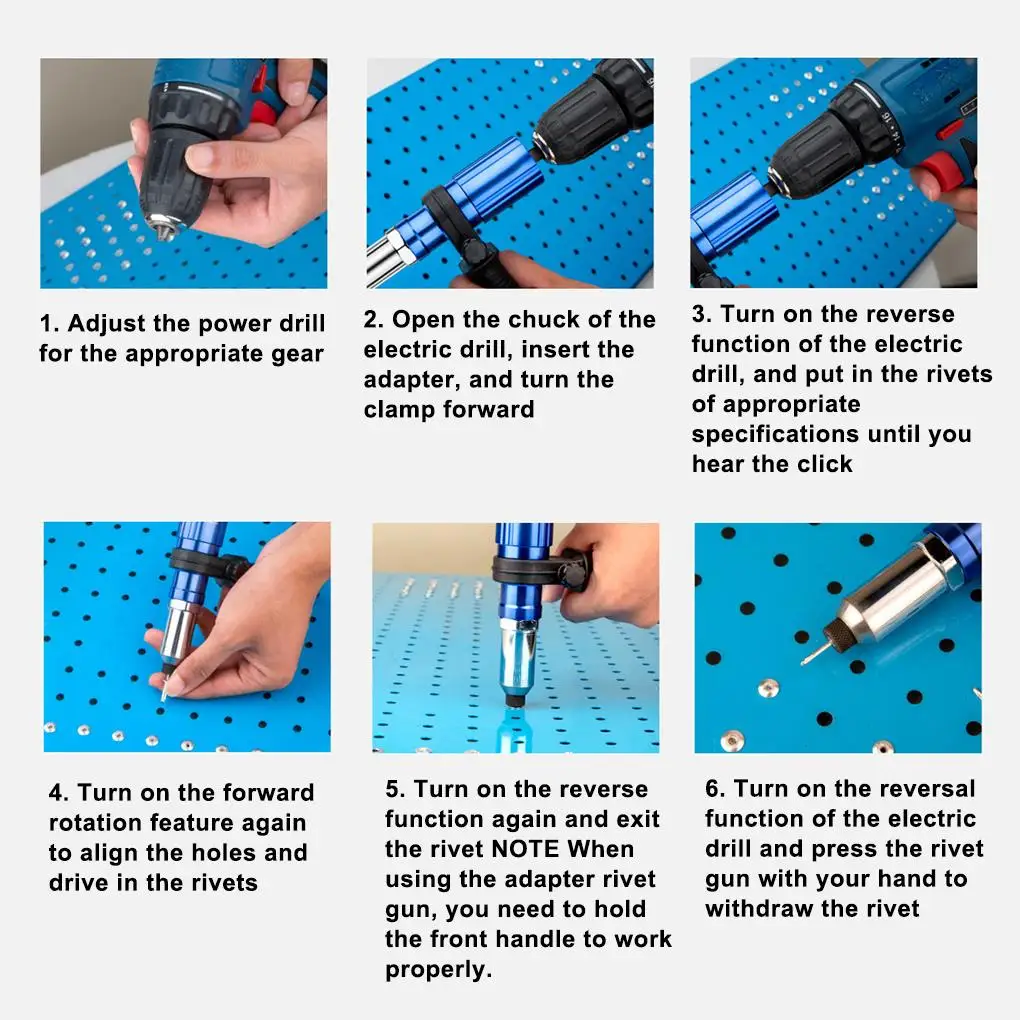 1. Adjust the power drill for the appropriate gear

2. Open the chuck of the electric drill, insert the adapter, and turn the clamp forward

3. Turn on the reverse function of the electric drill, and put in the rivets of appropriate specifications until you hear the click

4. Turn on the forward rotation feature again to align the holes and drive in the rivets

5. Turn on the reverse function again and exit the rivet NOTE When using the adapter rivet gun, you need to hold the front handle to work properly.

6. Turn on the reversal function of the electric drill and press the rivet gun with your hand to withdraw the rivet