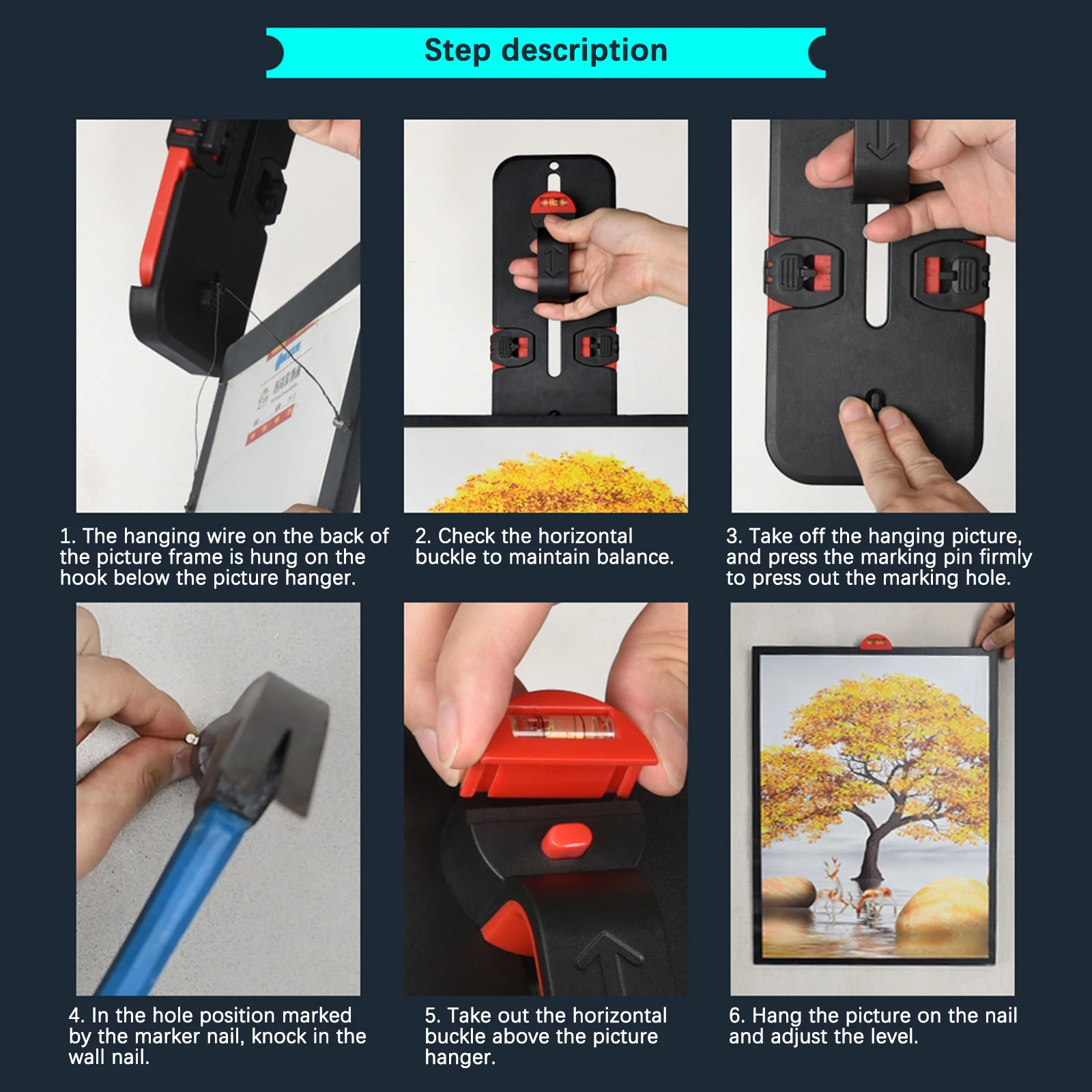 Step description

1. The hanging wire on the back of the picture frame is hung on the hook below the picture hanger.

2. Check the horizontal buckle to maintain balance.

3. Take off the hanging picture, and press the marking pin firmly to press out the marking hole.

4. In the hole position marked by the marker nail, knock in the wall nail.

5. Take out the horizontal buckle above the picture hanger.

6. Hang the picture on the nail and adjust the level.