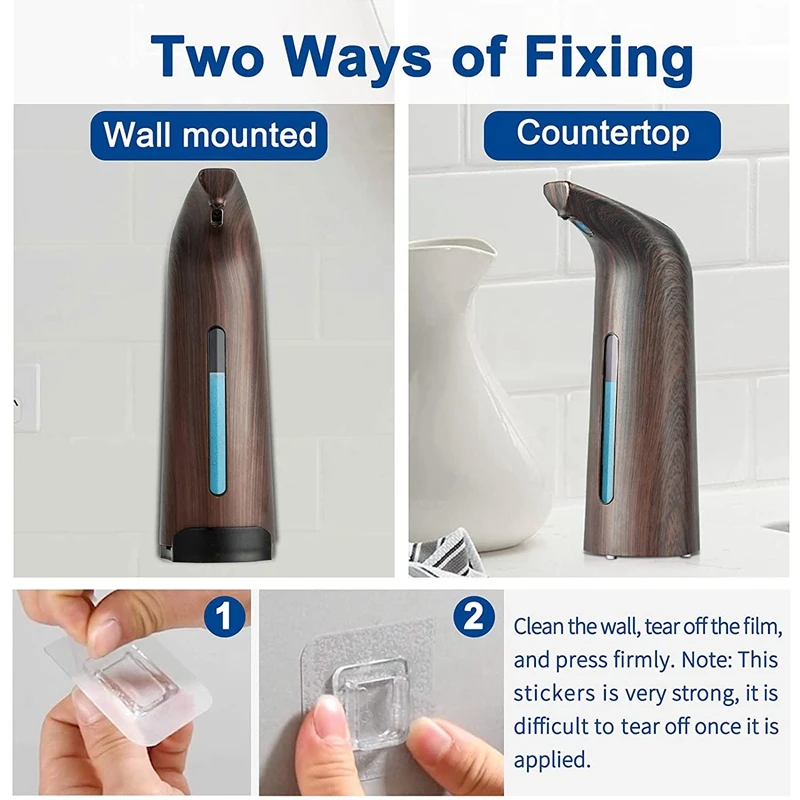 Two Ways of Fixing

Wall mounted

Countertop

1

2

Clean the wall, tear off the film, and press firmly. Note: This stickers is very strong, it is difficult to tear off once it is applied.