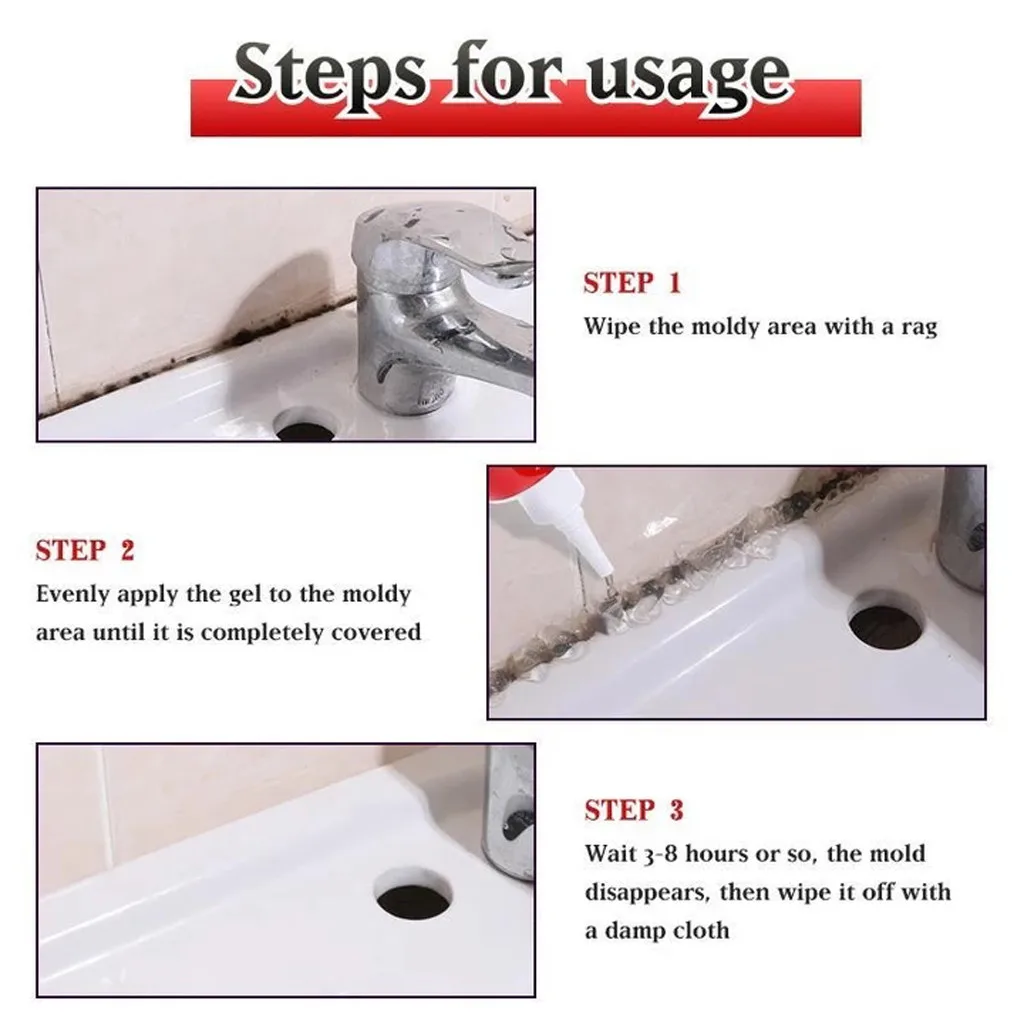 Steps for usage

STEP 1
Wipe the moldy area with a rag

STEP 2
Evenly apply the gel to the moldy area until it is completely covered

STEP 3
Wait 3-8 hours or so, the mold disappears, then wipe it off with a damp cloth