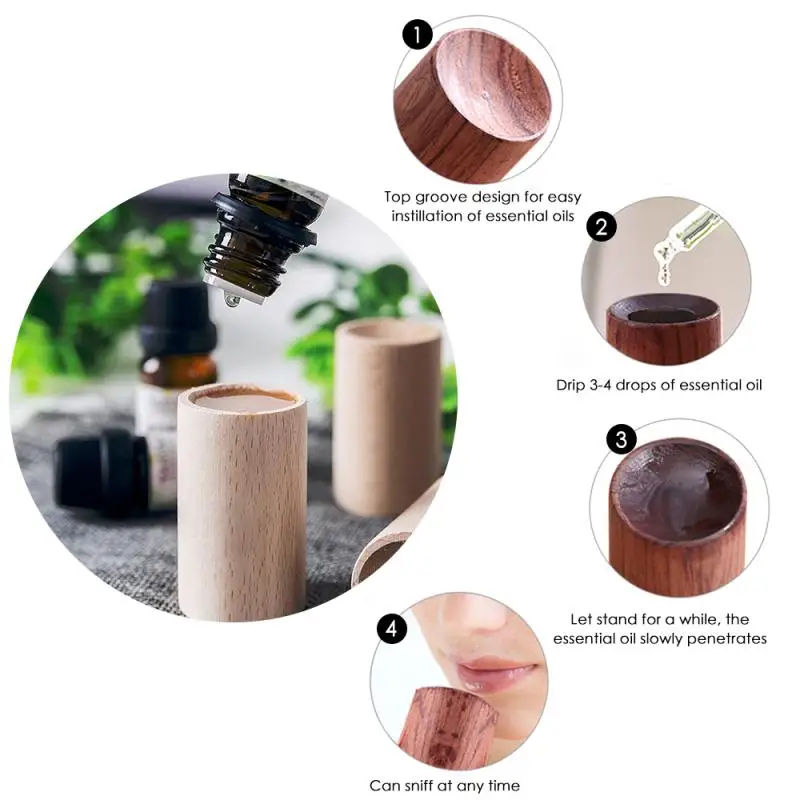 1
Top groove design for easy instillation of essential oils

2
Drip 3-4 drops of essential oil

3
Let stand for a while, the essential oil slowly penetrates

4
Can sniff at any time