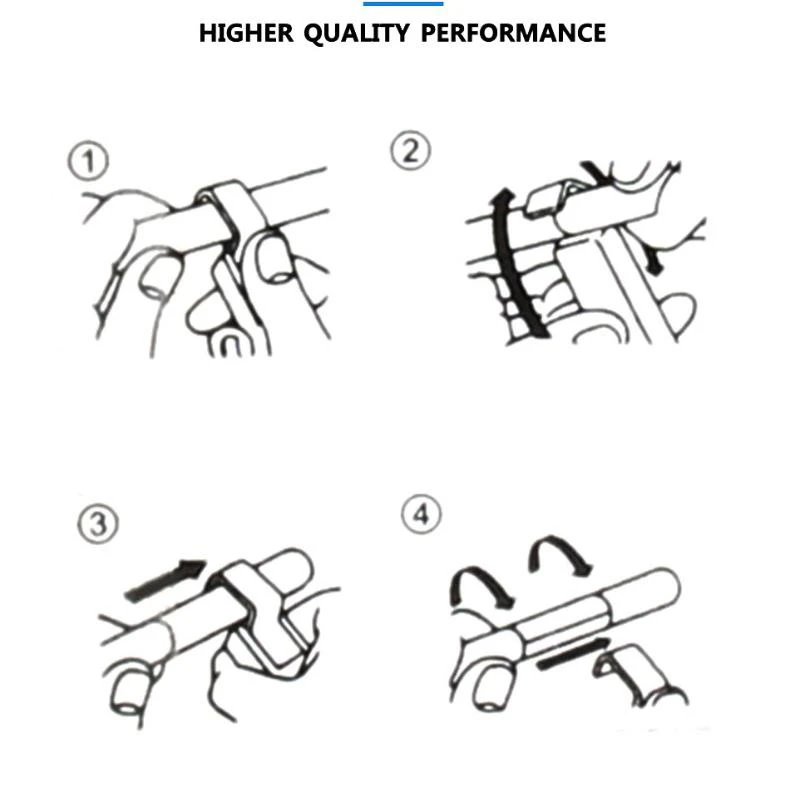 HIGHER QUALITY PERFORMANCE

①

②

③

④