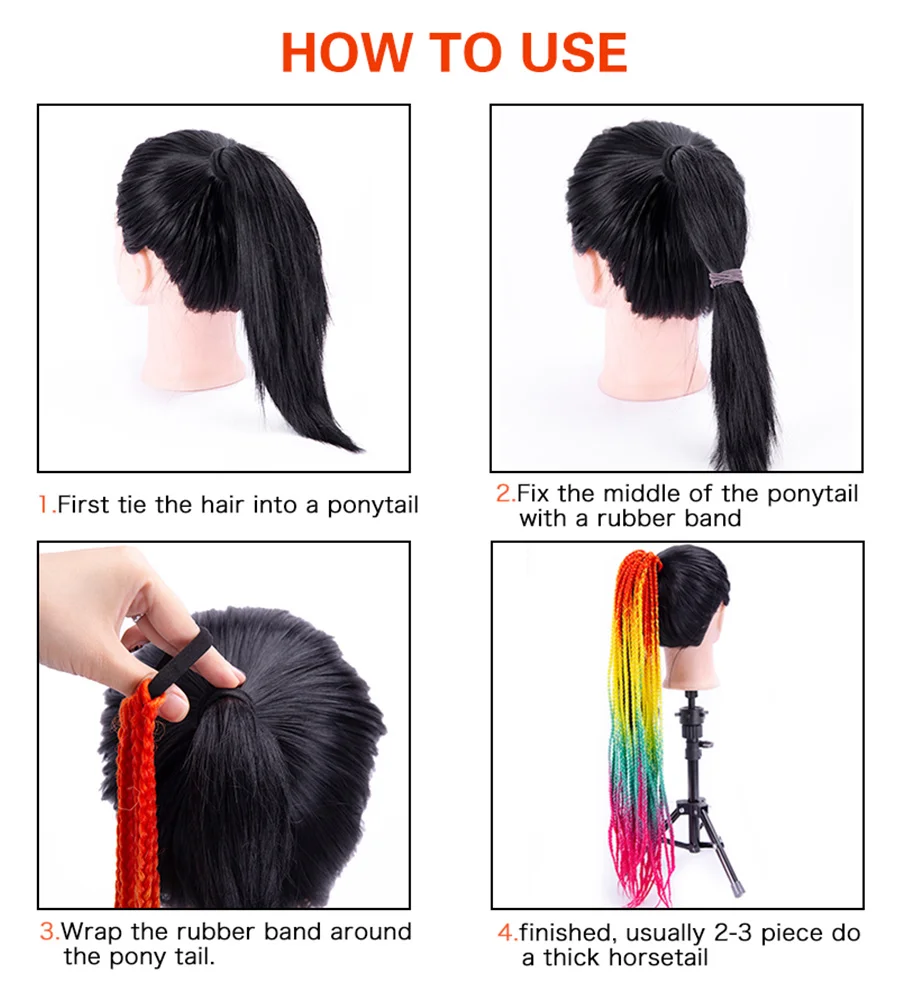 HOW TO USE

1.First tie the hair into a ponytail

2.Fix the middle of the ponytail with a rubber band

3.Wrap the rubber band around the pony tail.

4.finished, usually 2-3 piece do a thick horsetail