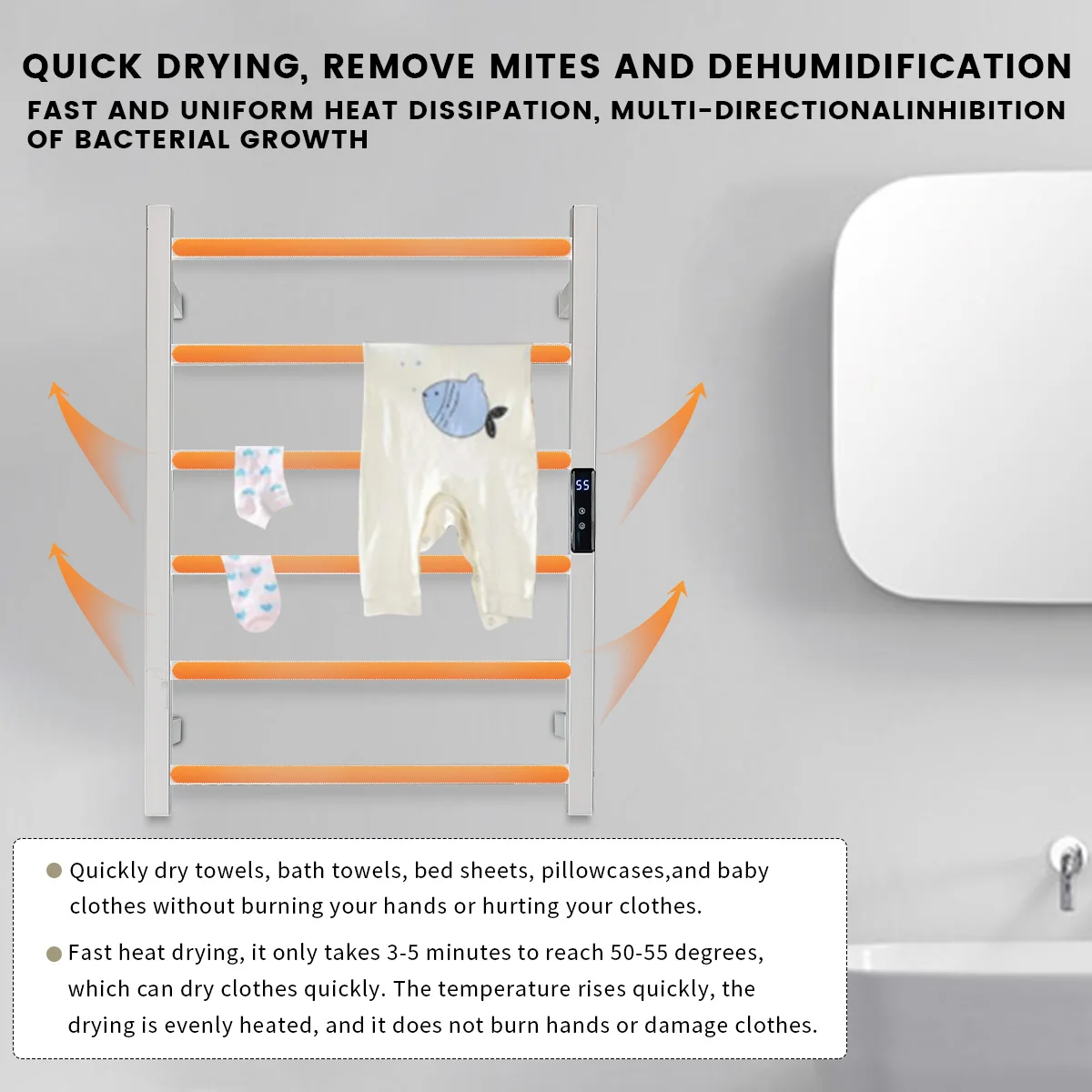 QUICK DRYING, REMOVE MITES AND DEHUMIDIFICATION

FAST AND UNIFORM HEAT DISSIPATION, MULTI-DIRECTIONALINHIBITION OF BACTERIAL GROWTH

55

Quickly dry towels, bath towels, bed sheets, pillowcases,and baby clothes without burning your hands or hurting your clothes.

Fast heat drying, it only takes 3-5 minutes to reach 50-55 degrees, which can dry clothes quickly. The temperature rises quickly, the drying is evenly heated, and it does not burn hands or damage clothes.