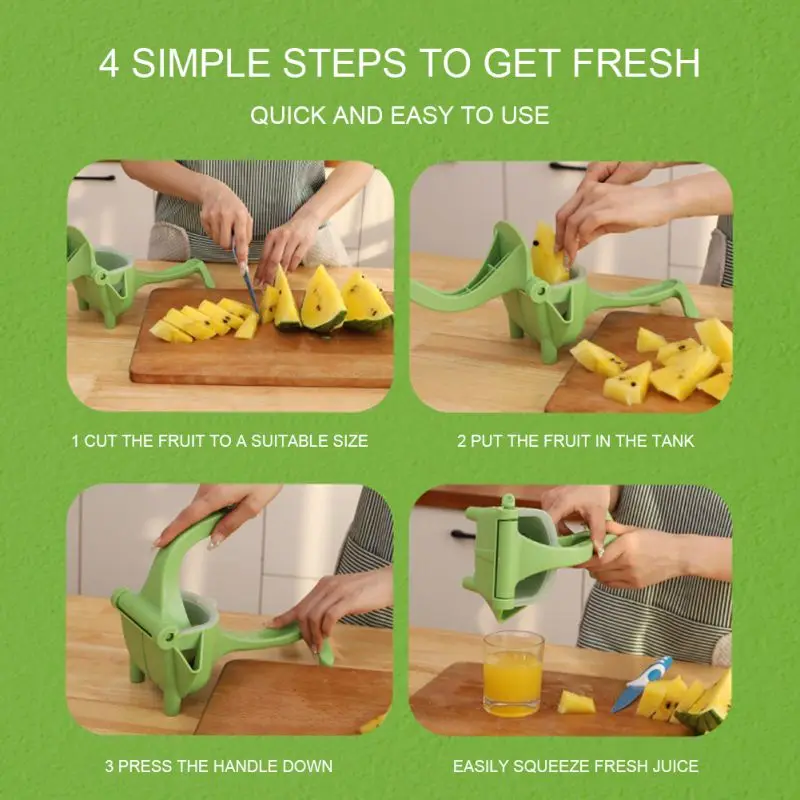 4 SIMPLE STEPS TO GET FRESH

QUICK AND EASY TO USE

1 CUT THE FRUIT TO A SUITABLE SIZE

2 PUT THE FRUIT IN THE TANK

3 PRESS THE HANDLE DOWN

EASILY SQUEEZE FRESH JUICE