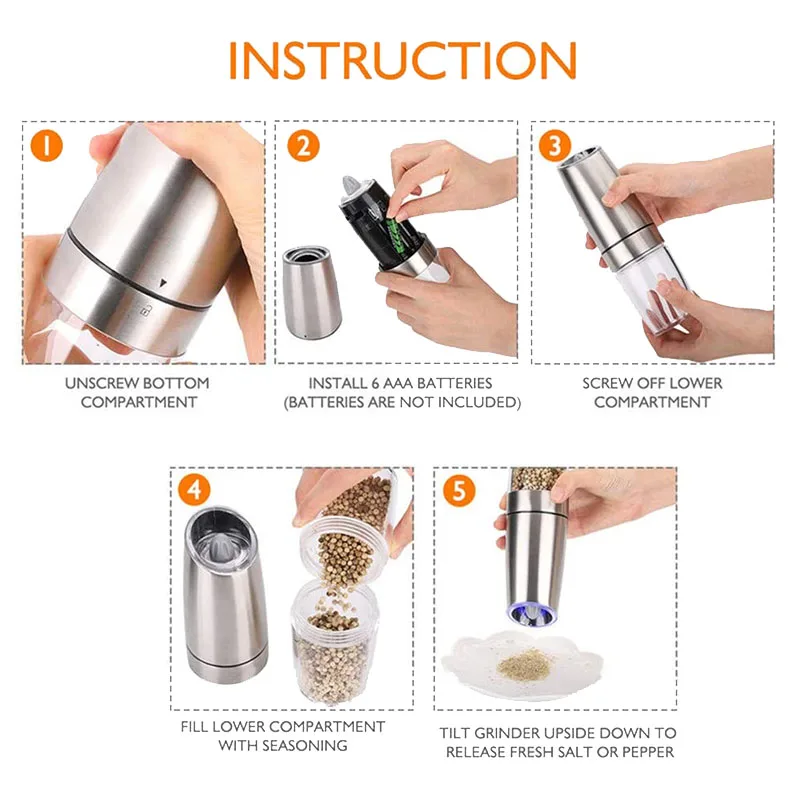 INSTRUCTION

1

UNSCREW BOTTOM COMPARTMENT

2

INSTALL 6 AAA BATTERIES (BATTERIES ARE NOT INCLUDED)

3

SCREW OFF LOWER COMPARTMENT

4

FILL LOWER COMPARTMENT WITH SEASONING

5

TILT GRINDER UPSIDE DOWN TO RELEASE FRESH SALT OR PEPPER