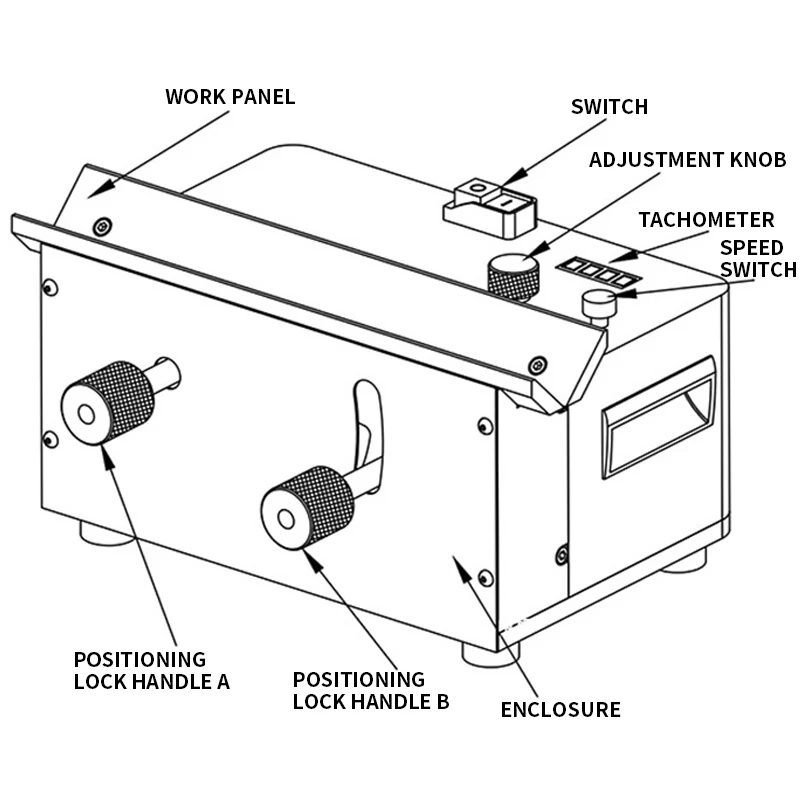 WORK PANEL

SWITCH

ADJUSTMENT KNOB

TACHOMETER

SPEED SWITCH

POSITIONING LOCK HANDLE A

POSITIONING LOCK HANDLE B

ENCLOSURE