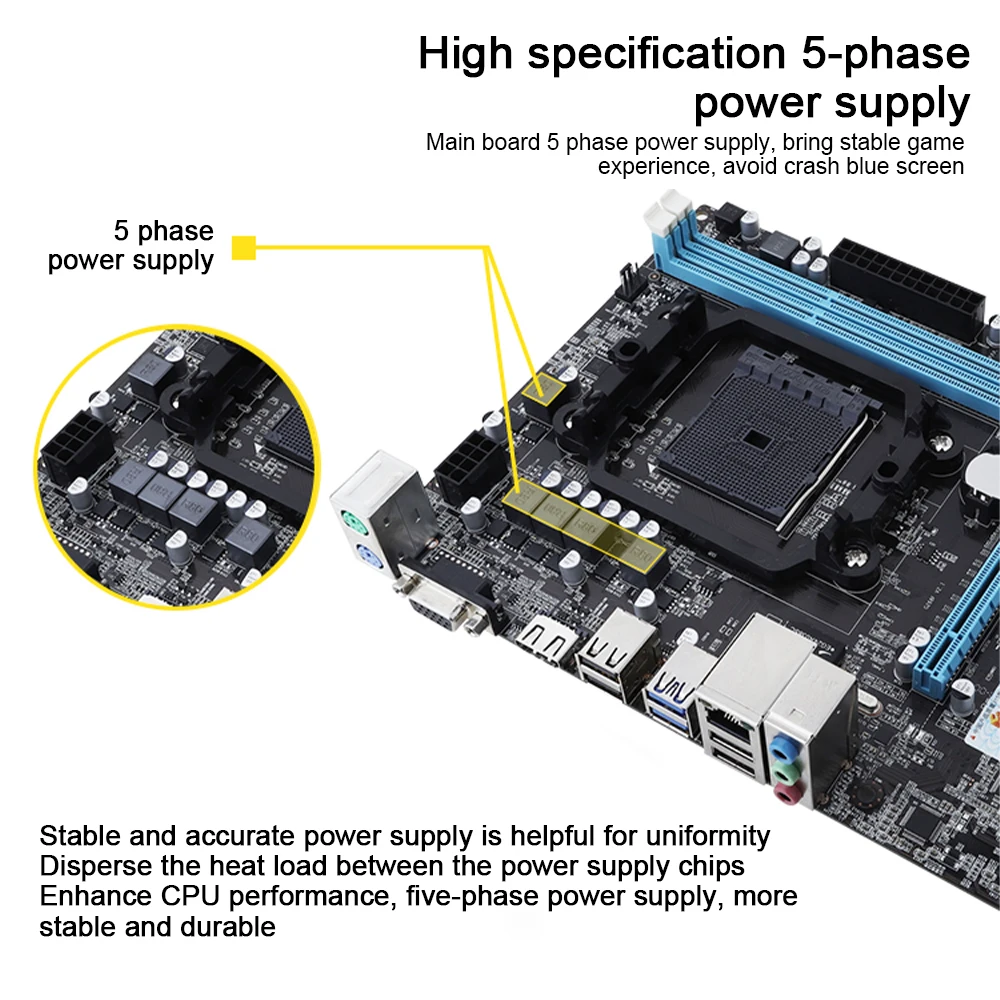 High specification 5-phase power supply

Main board 5 phase power supply, bring stable game experience, avoid crash blue screen

5 phase power supply

Stable and accurate power supply is helpful for uniformity
Disperse the heat load between the power supply chips
Enhance CPU performance, five-phase power supply, more stable and durable