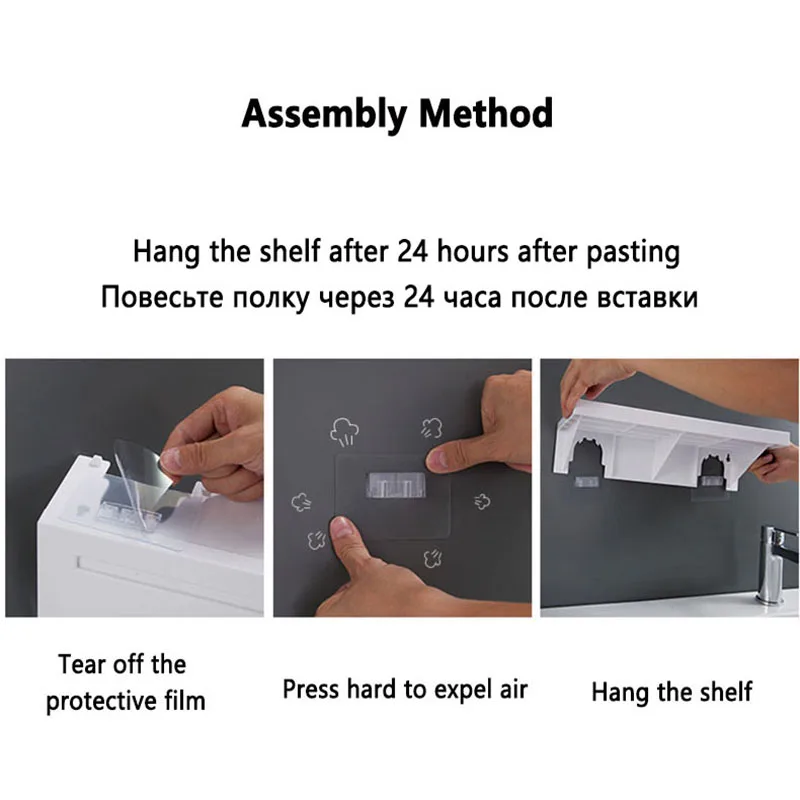 Assembly Method

Hang the shelf after 24 hours after pasting
Повесьте полку через 24 часа после вставки

Tear off the protective film

Press hard to expel air

Hang the shelf