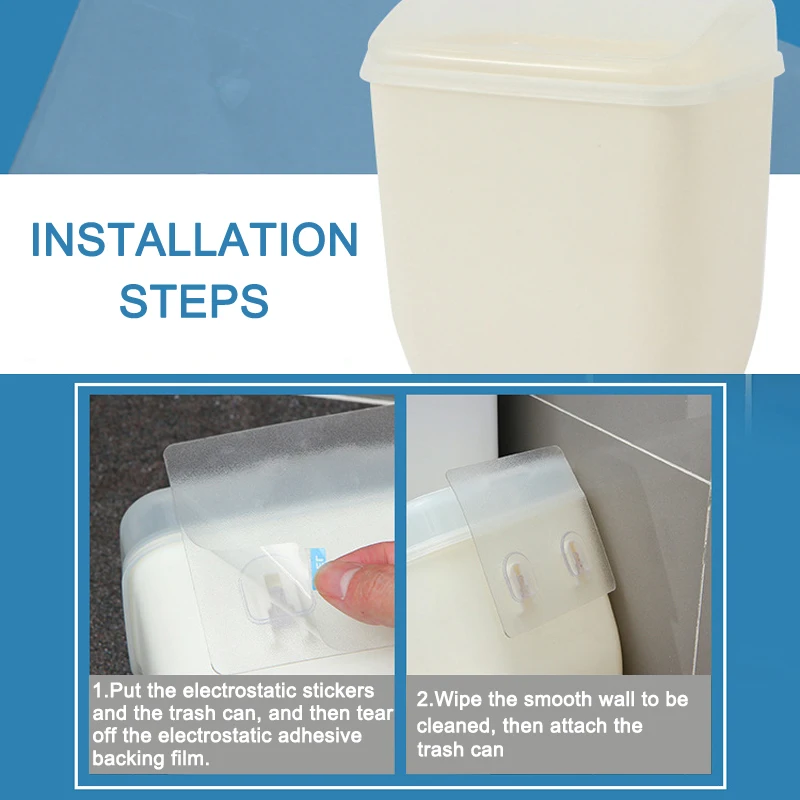 INSTALLATION STEPS

1.Put the electrostatic stickers and the trash can, and then tear off the electrostatic adhesive backing film.

2.Wipe the smooth wall to be cleaned, then attach the trash can