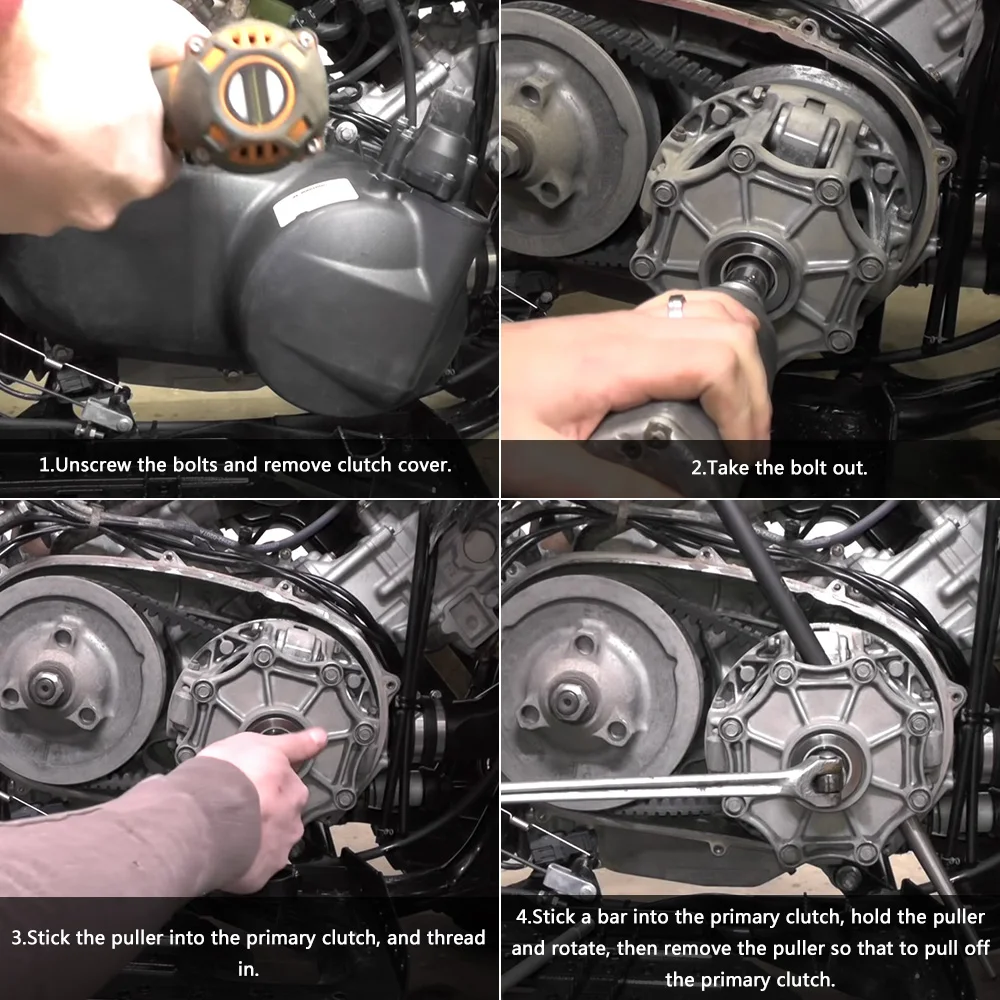 1.Unscrew the bolts and remove clutch cover.

2.Take the bolt out.

3.Stick the puller into the primary clutch, and thread in.

4.Stick a bar into the primary clutch, hold the puller and rotate, then remove the puller so that to pull off the primary clutch.