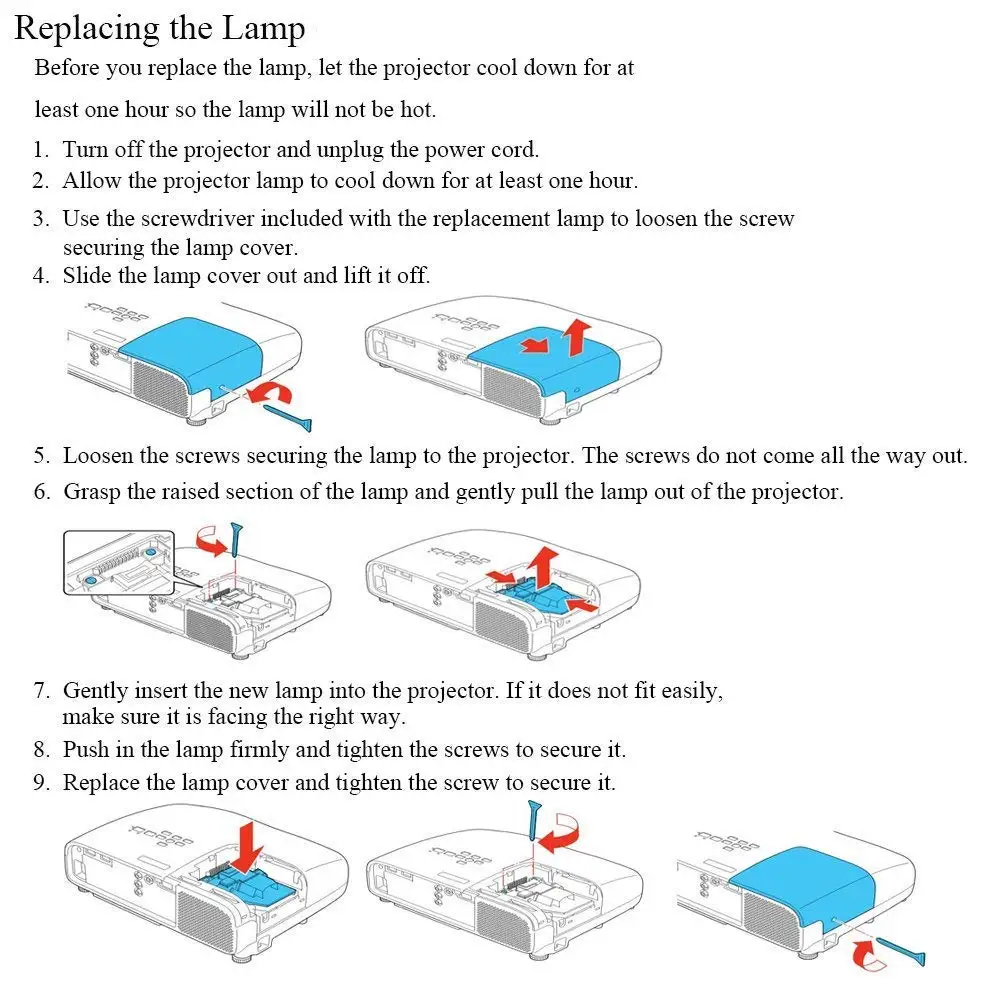 Replacing the Lamp

Before you replace the lamp, let the projector cool down for at least one hour so the lamp will not be hot.

1. Turn off the projector and unplug the power cord.
2. Allow the projector lamp to cool down for at least one hour.
3. Use the screwdriver included with the replacement lamp to loosen the screw securing the lamp cover.
4. Slide the lamp cover out and lift it off.

5. Loosen the screws securing the lamp to the projector. The screws do not come all the way out.
6. Grasp the raised section of the lamp and gently pull the lamp out of the projector.

7. Gently insert the new lamp into the projector. If it does not fit easily, make sure it is facing the right way.
8. Push in the lamp firmly and tighten the screws to secure it.
9. Replace the lamp cover and tighten the screw to secure it.