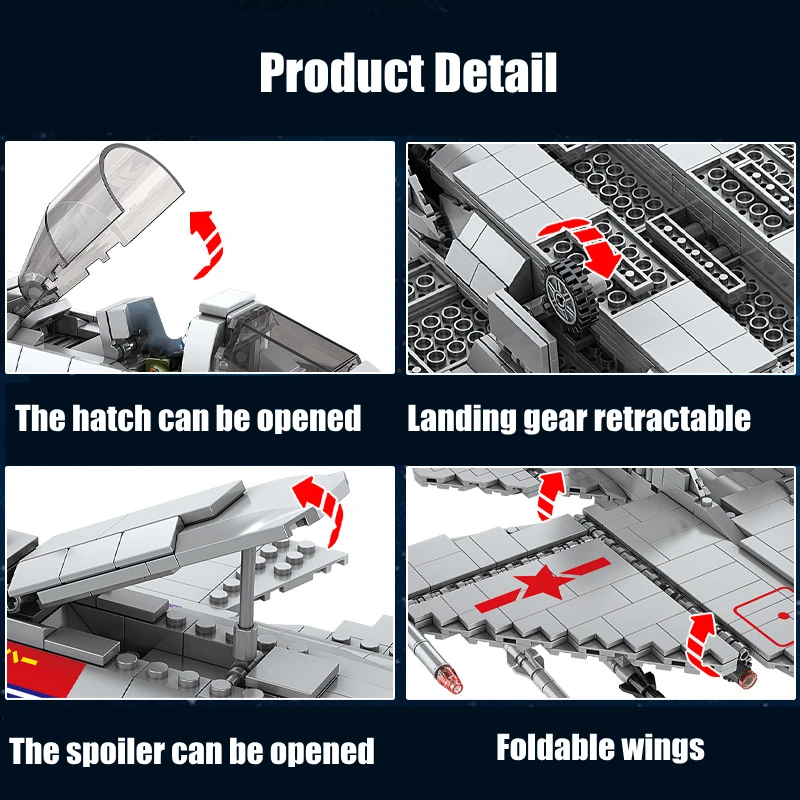 Product Detail

The hatch can be opened

Landing gear retractable

The spoiler can be opened

Foldable wings