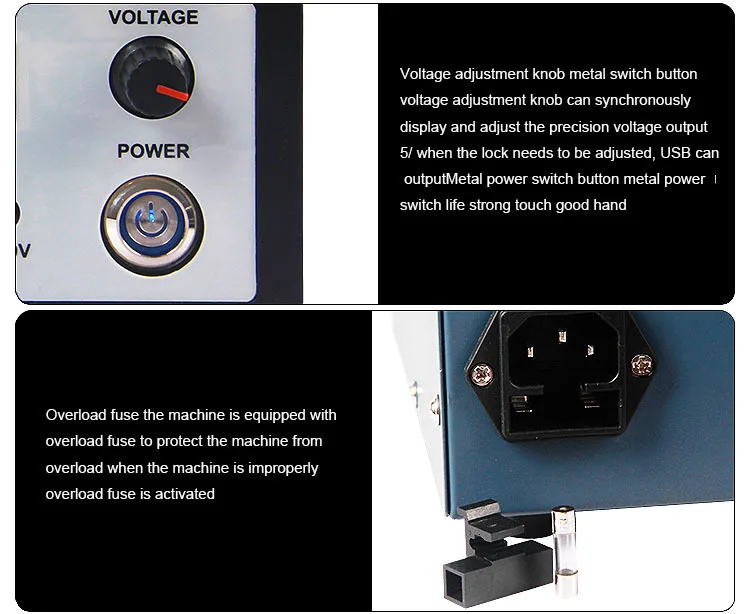 VOLTAGE

POWER

V

Voltage adjustment knob metal switch button voltage adjustment knob can synchronously display and adjust the precision voltage output 5/ when the lock needs to be adjusted, USB can outputMetal power switch button metal power switch life strong touch good hand

Overload fuse the machine is equipped with overload fuse to protect the machine from overload when the machine is improperly overload fuse is activated