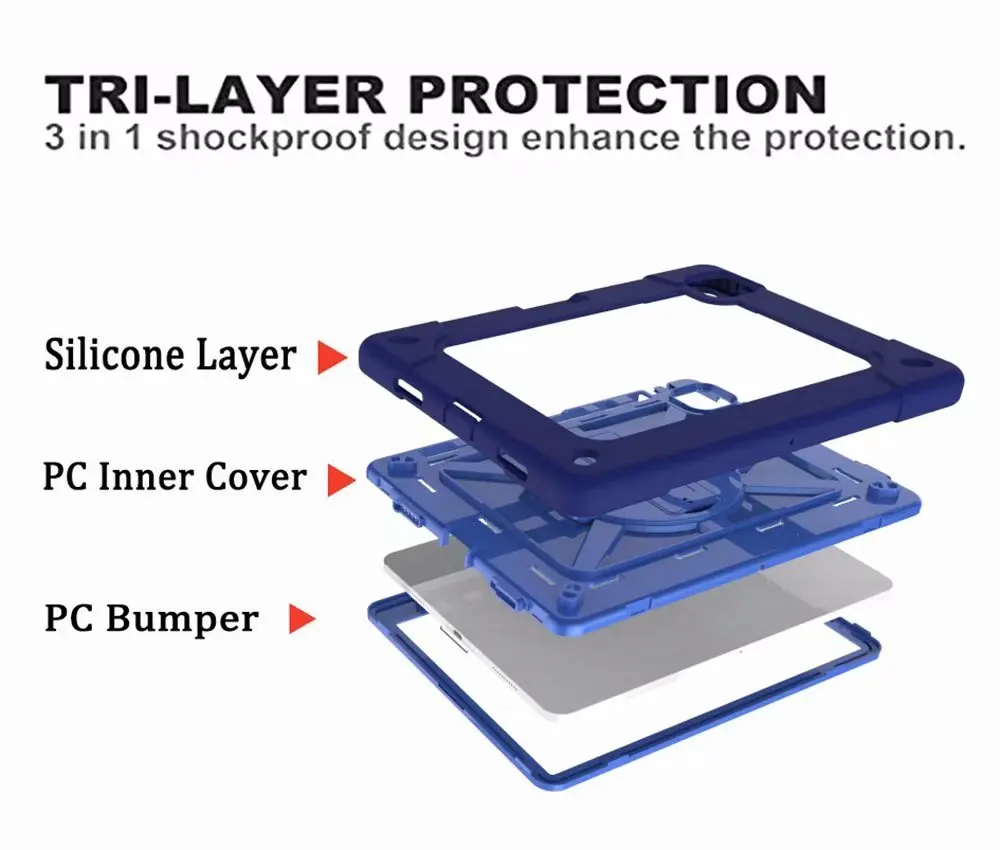 TRI-LAYER PROTECTION
3 in 1 shockproof design enhance the protection.

Silicone Layer

PC Inner Cover

PC Bumper