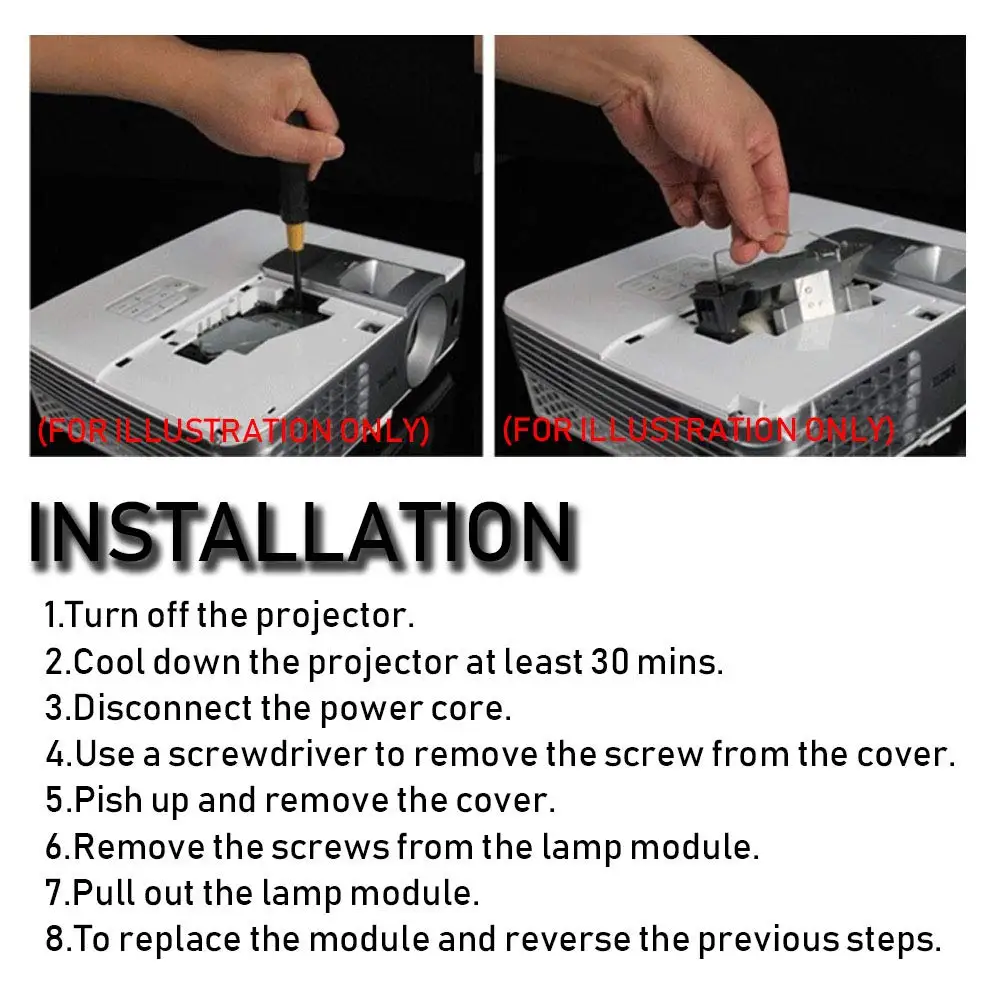 (FOR ILLUSTRATION ONLY)

(FOR ILLUSTRATION ONLY)

INSTALLATION

1.Turn off the projector.
2.Cool down the projector at least 30 mins.
3.Disconnect the power core.
4.Use a screwdriver to remove the screw from the cover.
5.Pish up and remove the cover.
6.Remove the screws from the lamp module.
7.Pull out the lamp module.
8.To replace the module and reverse the previous steps.