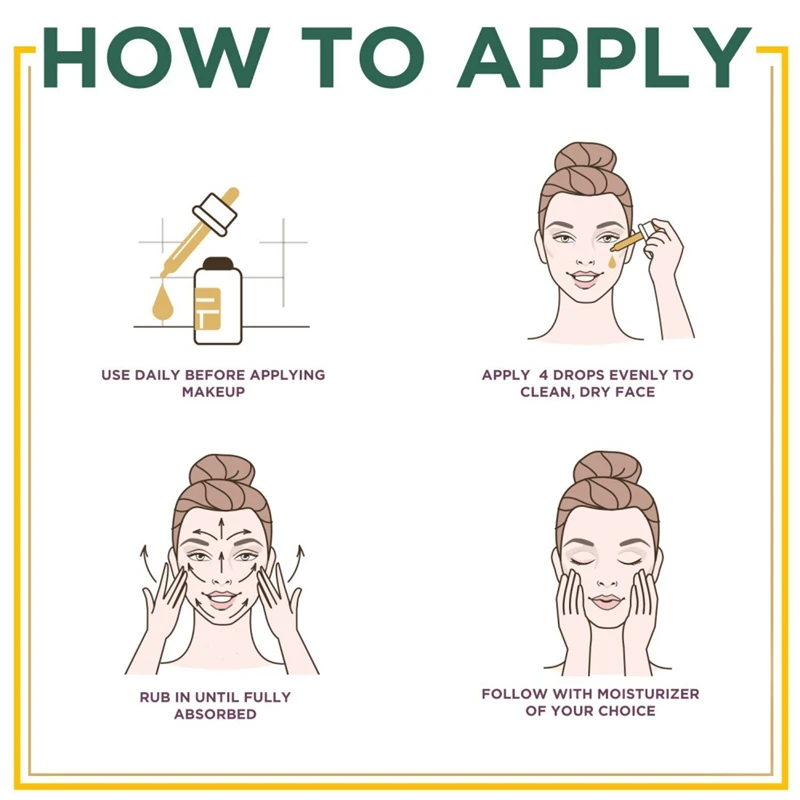 HOW TO APPLY

USE DAILY BEFORE APPLYING MAKEUP

APPLY 4 DROPS EVENLY TO CLEAN, DRY FACE

RUB IN UNTIL FULLY ABSORBED

FOLLOW WITH MOISTURIZER OF YOUR CHOICE