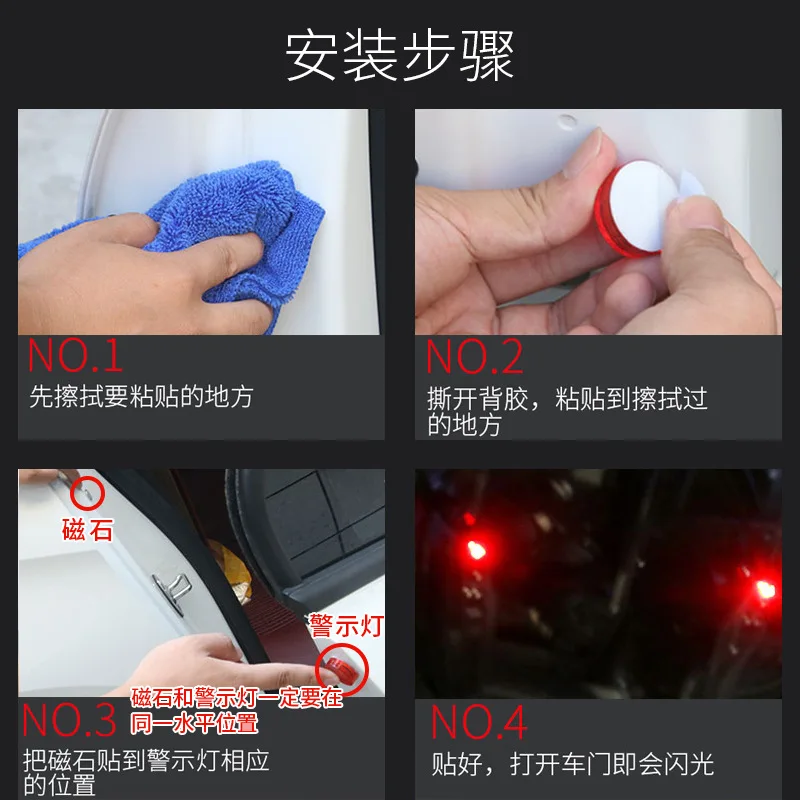 安装步骤

NO.1
先擦拭要粘贴的地方

NO.2
撕开背胶，粘贴到擦拭过的地方

磁石
警示灯
磁石和警示灯一定要在同一水平位置
NO.3
把磁石贴到警示灯相应的位置

NO.4
贴好，打开车门即会闪光