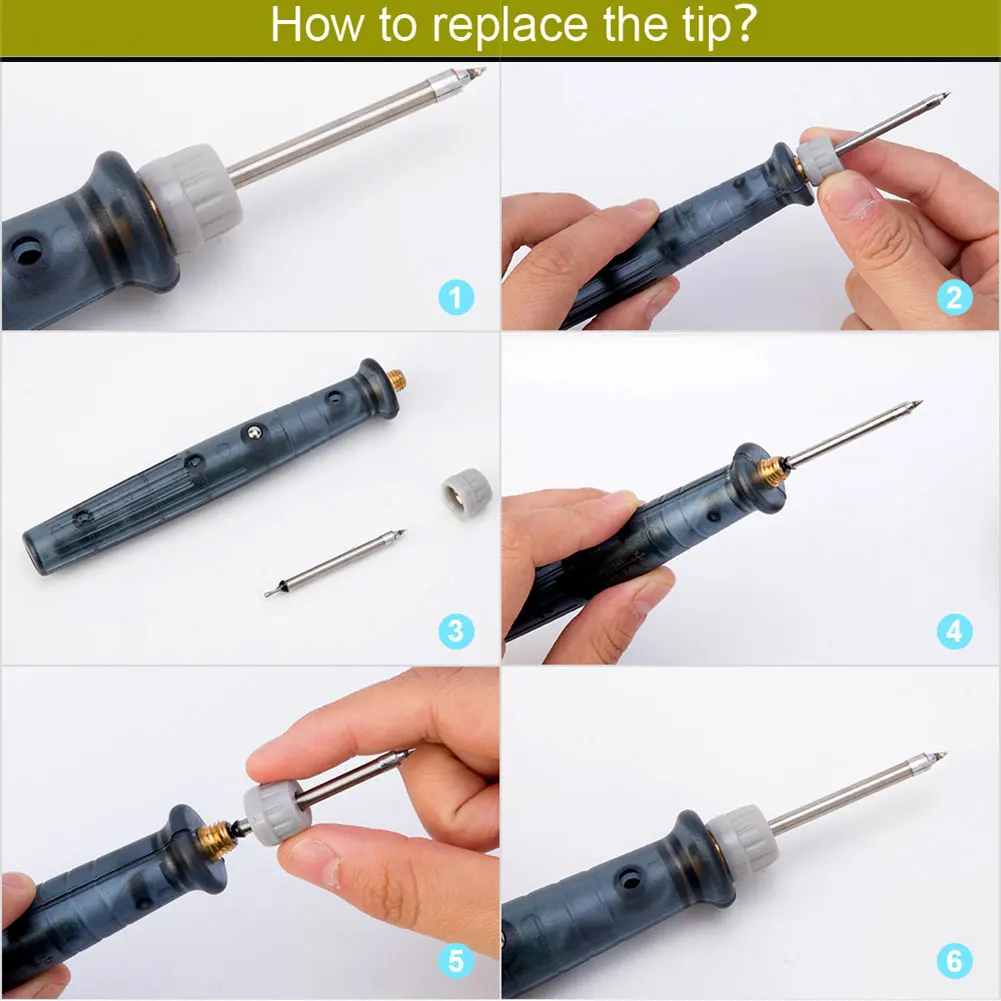 How to replace the tip?

1

2

3

4

5

6