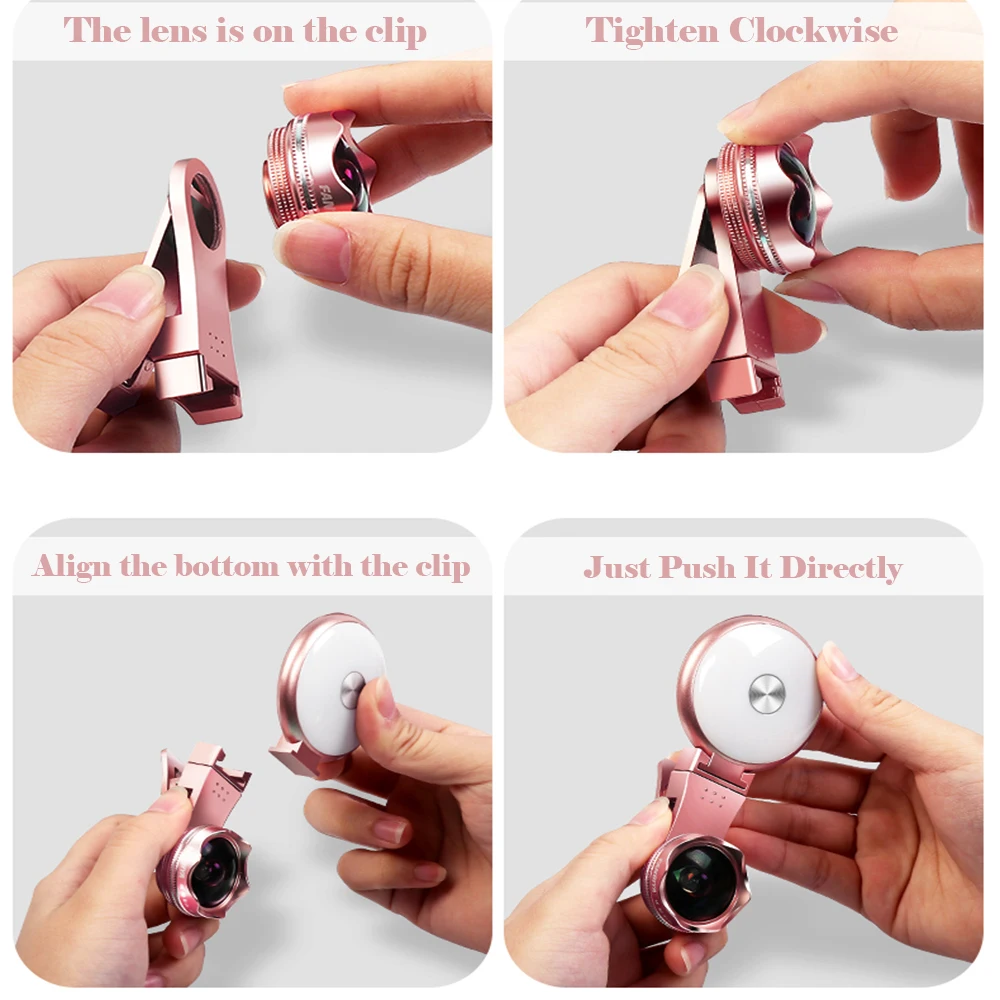 The lens is on the clip

Tighten Clockwise

Align the bottom with the clip

Just Push It Directly