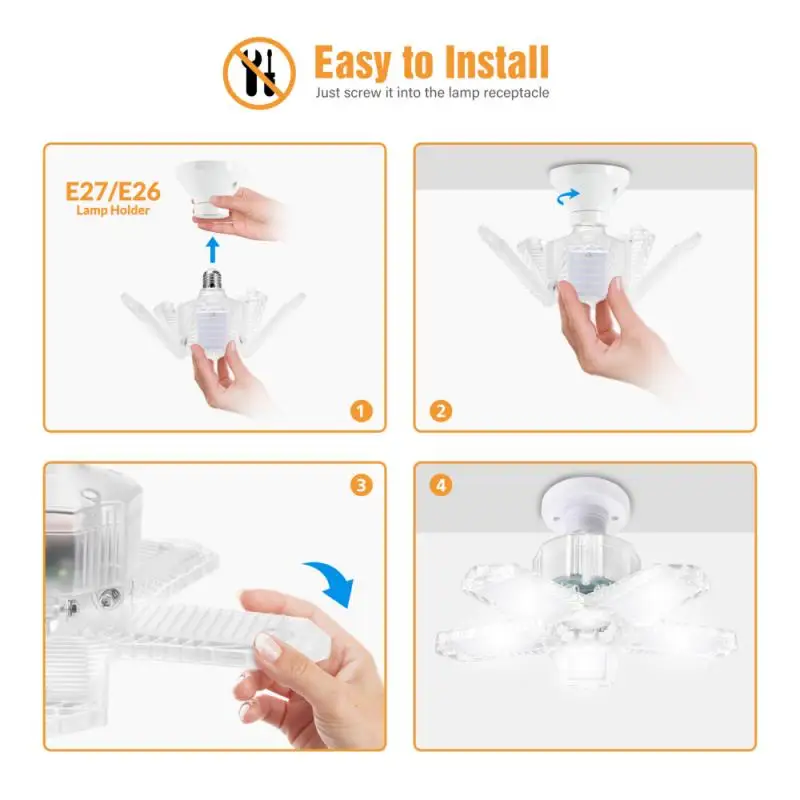 Easy to Install
Just screw it into the lamp receptacle

E27/E26
Lamp Holder

1

2

3

4