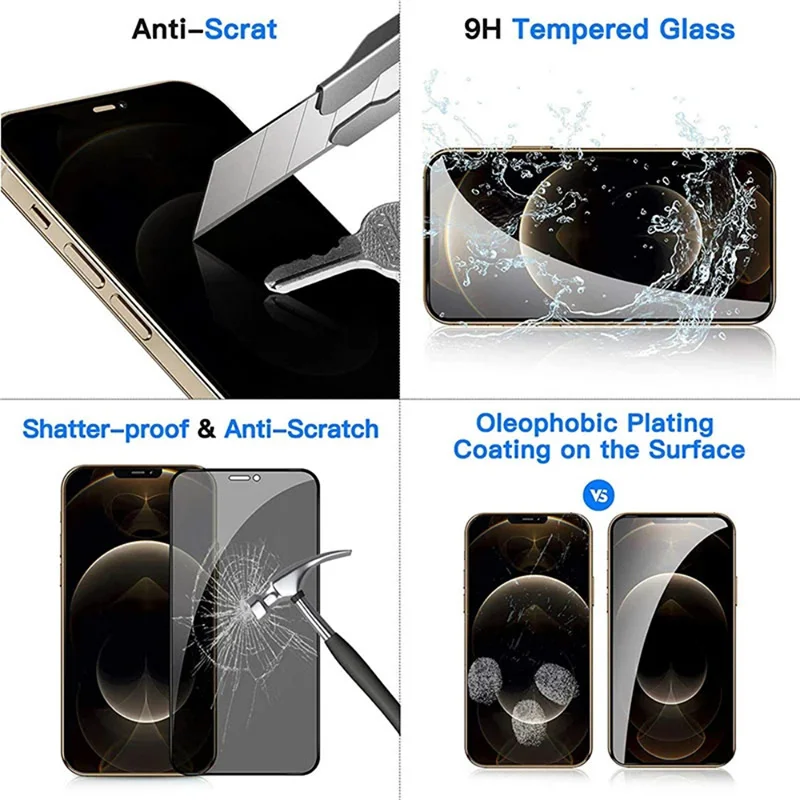 Anti-Scrat

9H Tempered Glass

Shatter-proof & Anti-Scratch

Oleophobic Plating
Coating on the Surface

VS