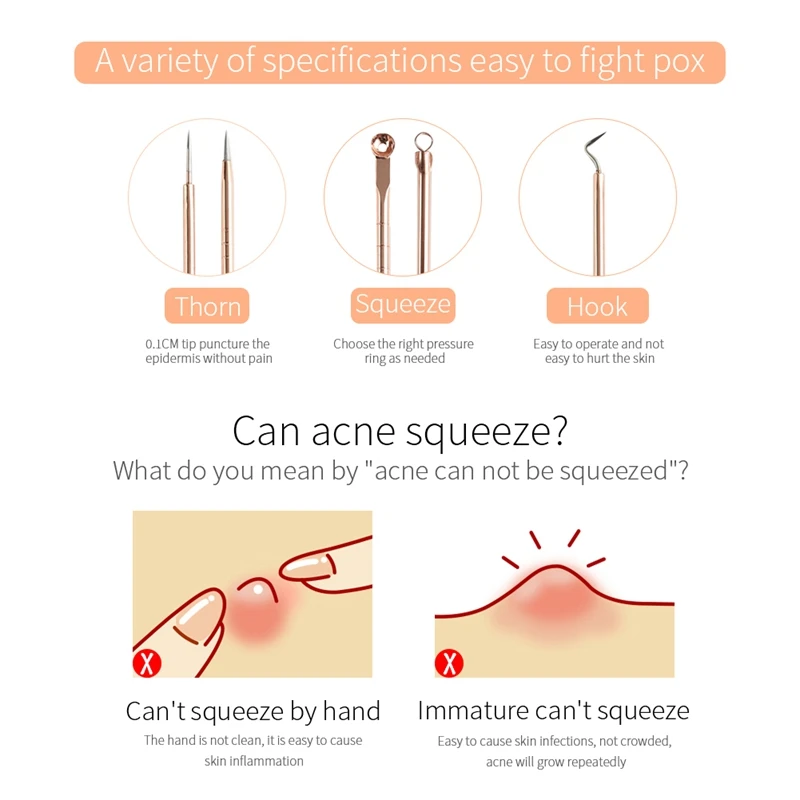 A variety of specifications easy to fight pox

Thorn
0.1CM tip puncture the epidermis without pain

Squeeze
Choose the right pressure ring as needed

Hook
Easy to operate and not easy to hurt the skin

Can acne squeeze?
What do you mean by "acne can not be squeezed"?

Can't squeeze by hand
The hand is not clean, it is easy to cause skin inflammation

Immature can't squeeze
Easy to cause skin infections, not crowded, acne will grow repeatedly