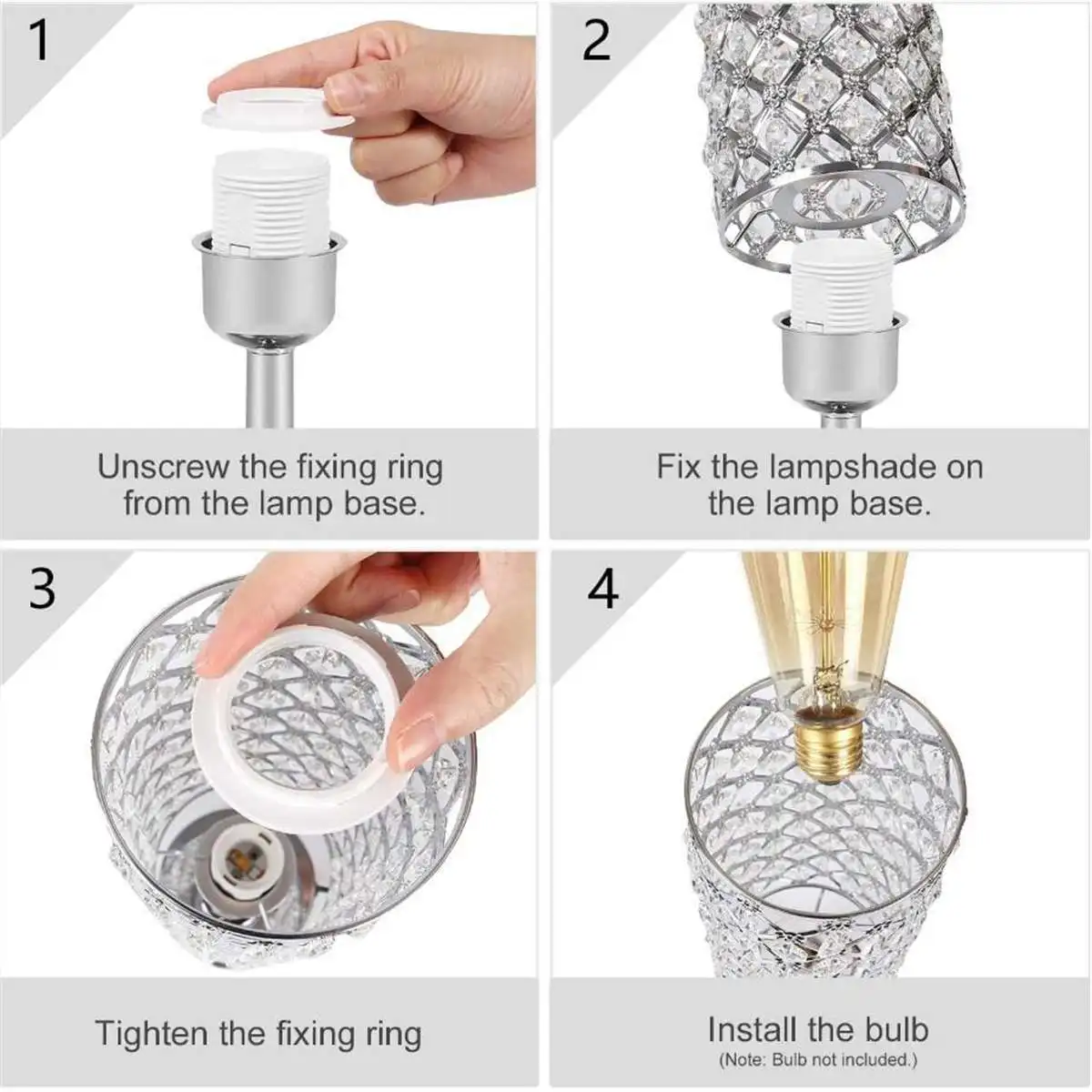 1

Unscrew the fixing ring from the lamp base.

2

Fix the lampshade on the lamp base.

3

Tighten the fixing ring

4

Install the bulb
(Note: Bulb not included.)