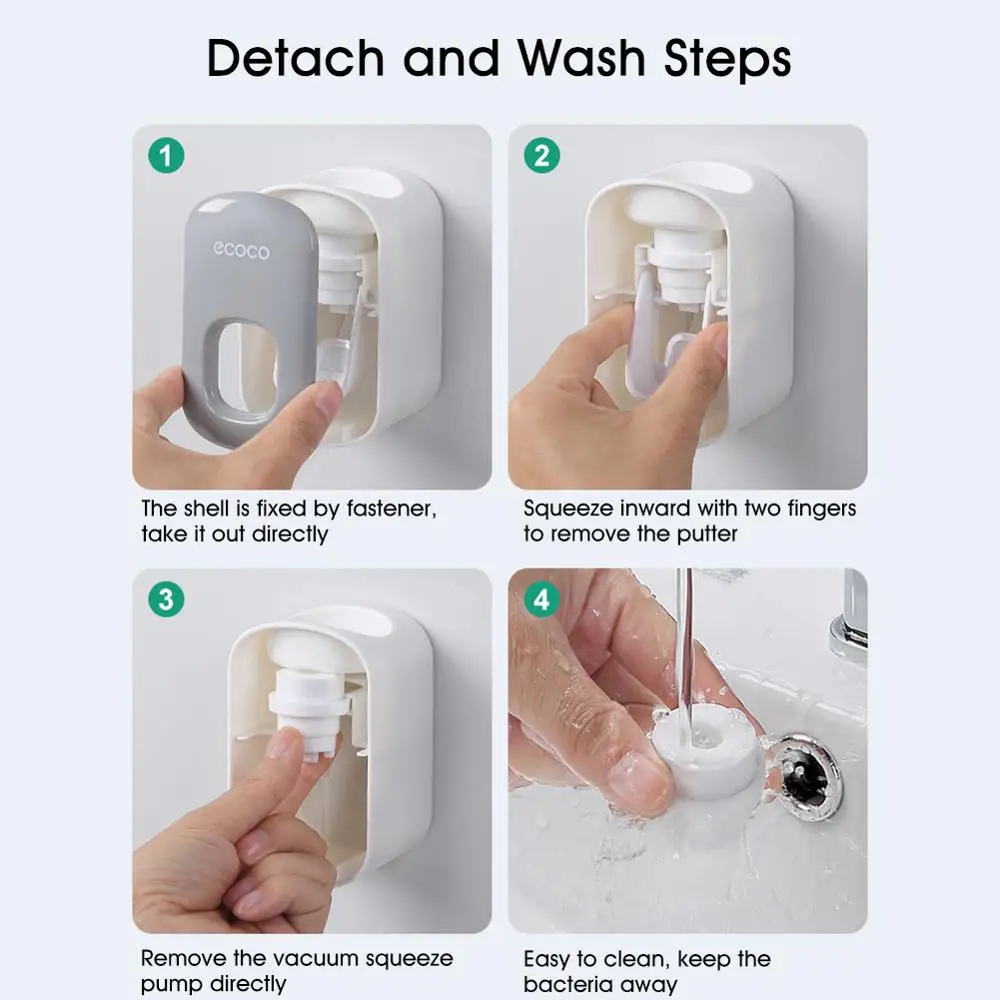 Detach and Wash Steps

1

ecoco

The shell is fixed by fastener, take it out directly

2

Squeeze inward with two fingers to remove the putter

3

Remove the vacuum squeeze pump directly

4

Easy to clean, keep the bacteria away