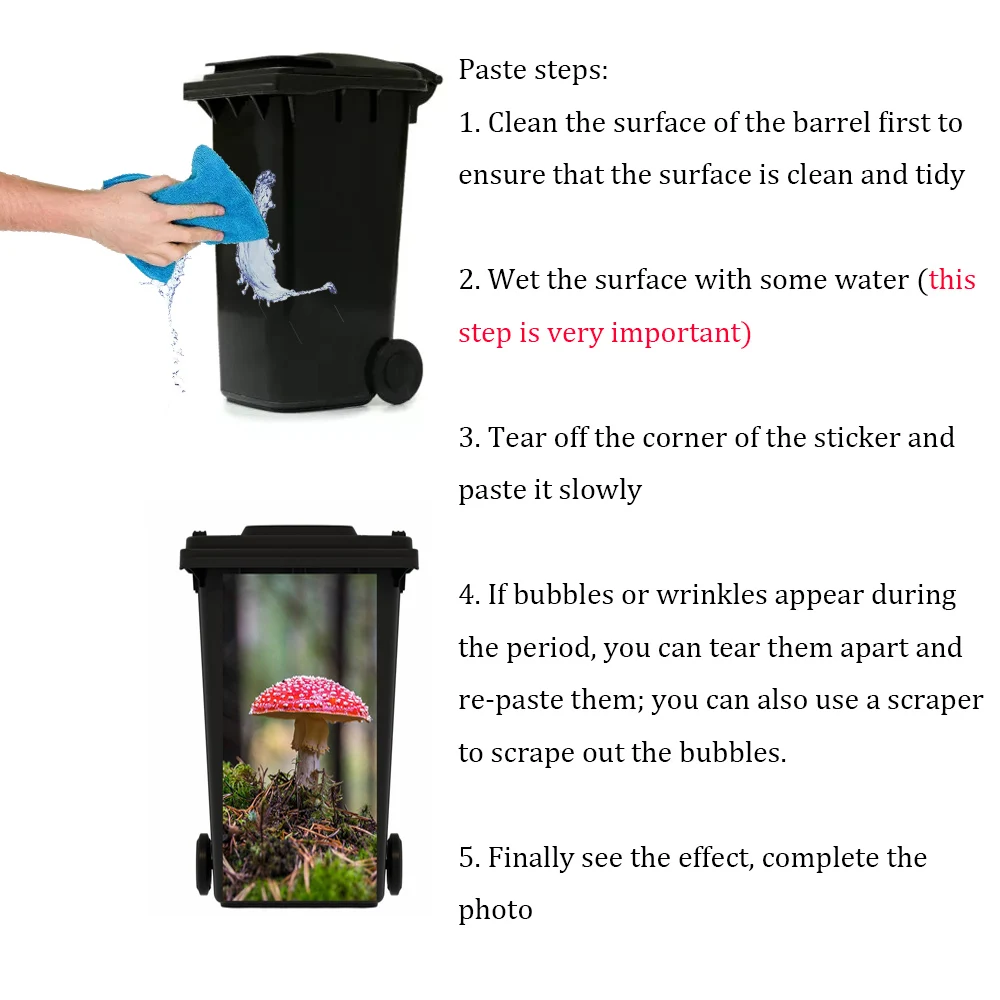 Paste steps:
1. Clean the surface of the barrel first to ensure that the surface is clean and tidy

2. Wet the surface with some water (this step is very important)

3. Tear off the corner of the sticker and paste it slowly

4. If bubbles or wrinkles appear during the period, you can tear them apart and re-paste them; you can also use a scraper to scrape out the bubbles.

5. Finally see the effect, complete the photo