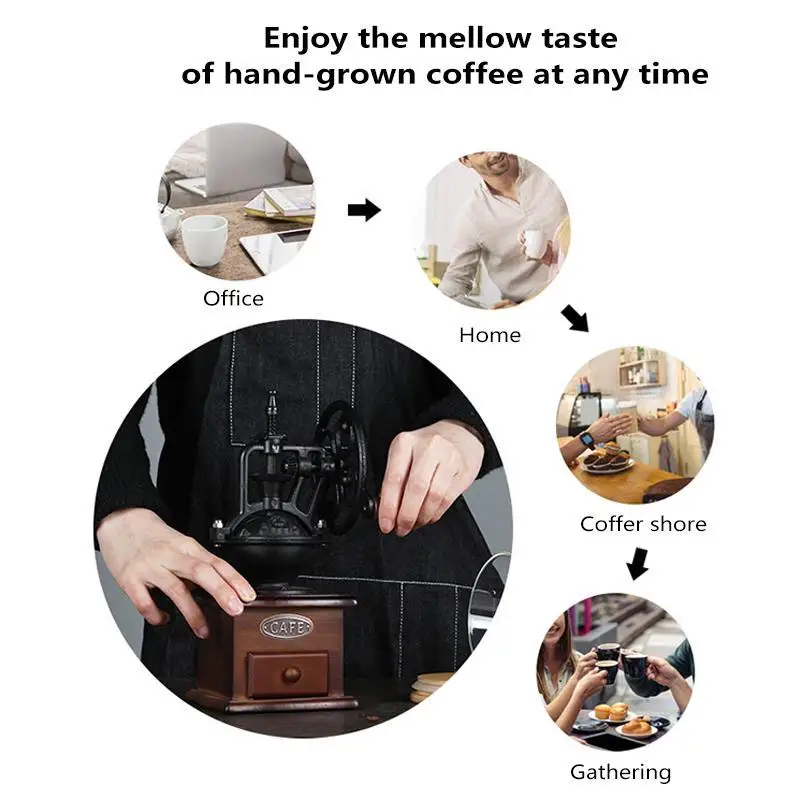 Enjoy the mellow taste of hand-grown coffee at any time

Office

Home

Coffer shore

Gathering

CAFE