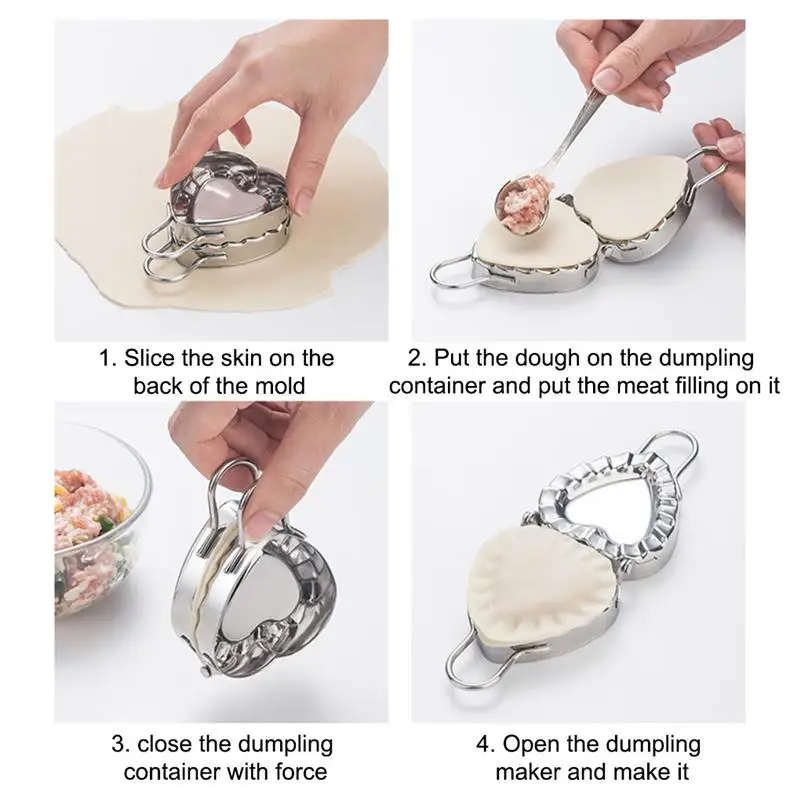 1. Slice the skin on the back of the mold

2. Put the dough on the dumpling container and put the meat filling on it

3. close the dumpling container with force

4. Open the dumpling maker and make it