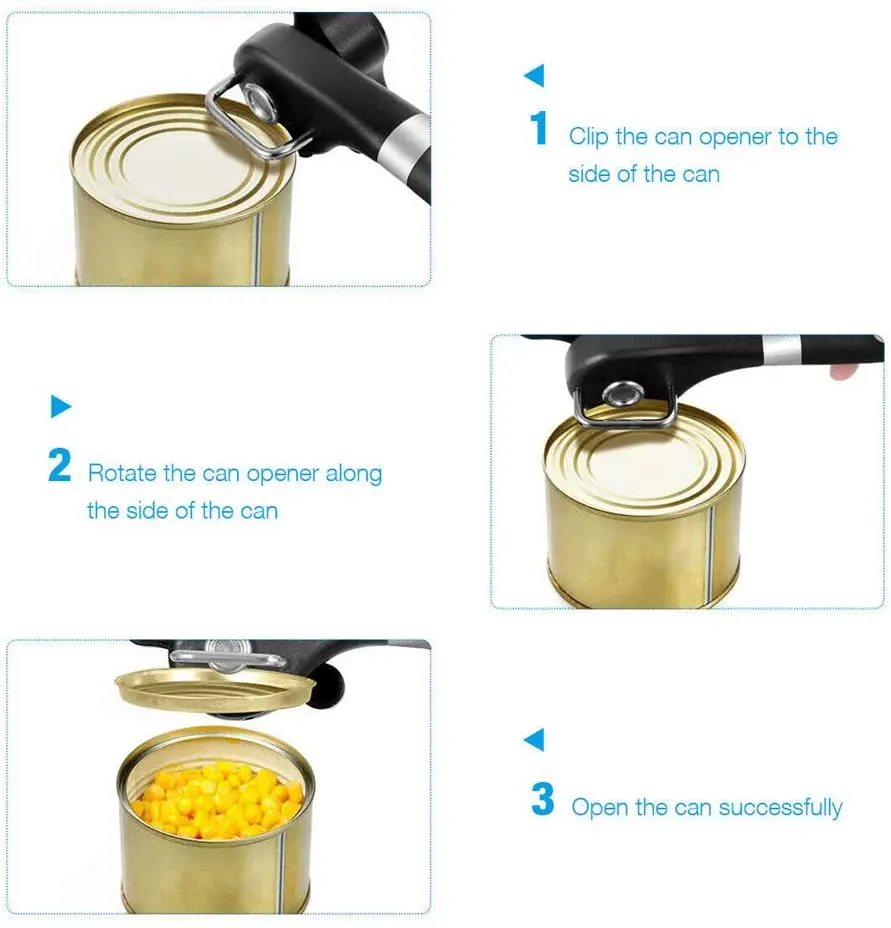 1 Clip the can opener to the side of the can

2 Rotate the can opener along the side of the can

3 Open the can successfully