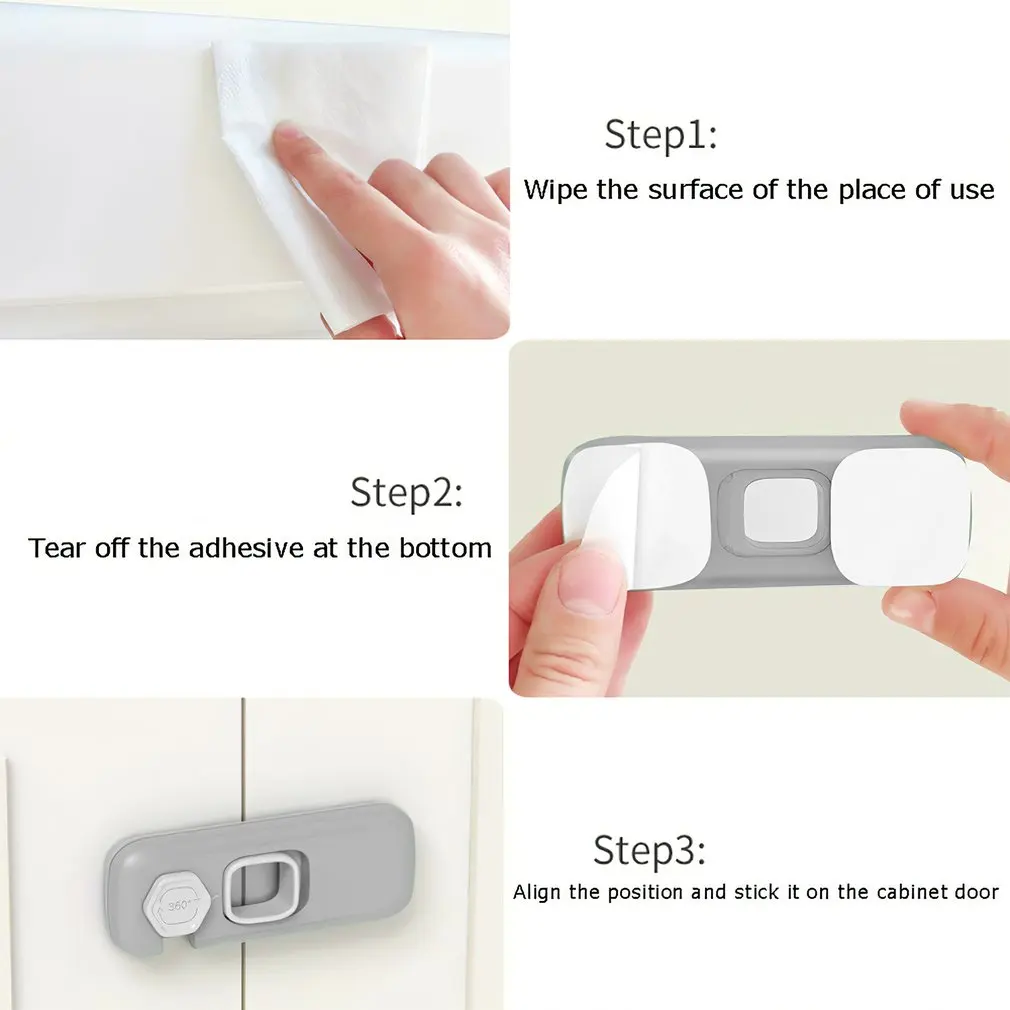 Step1:
Wipe the surface of the place of use

Step2:
Tear off the adhesive at the bottom

360°

Step3:
Align the position and stick it on the cabinet door