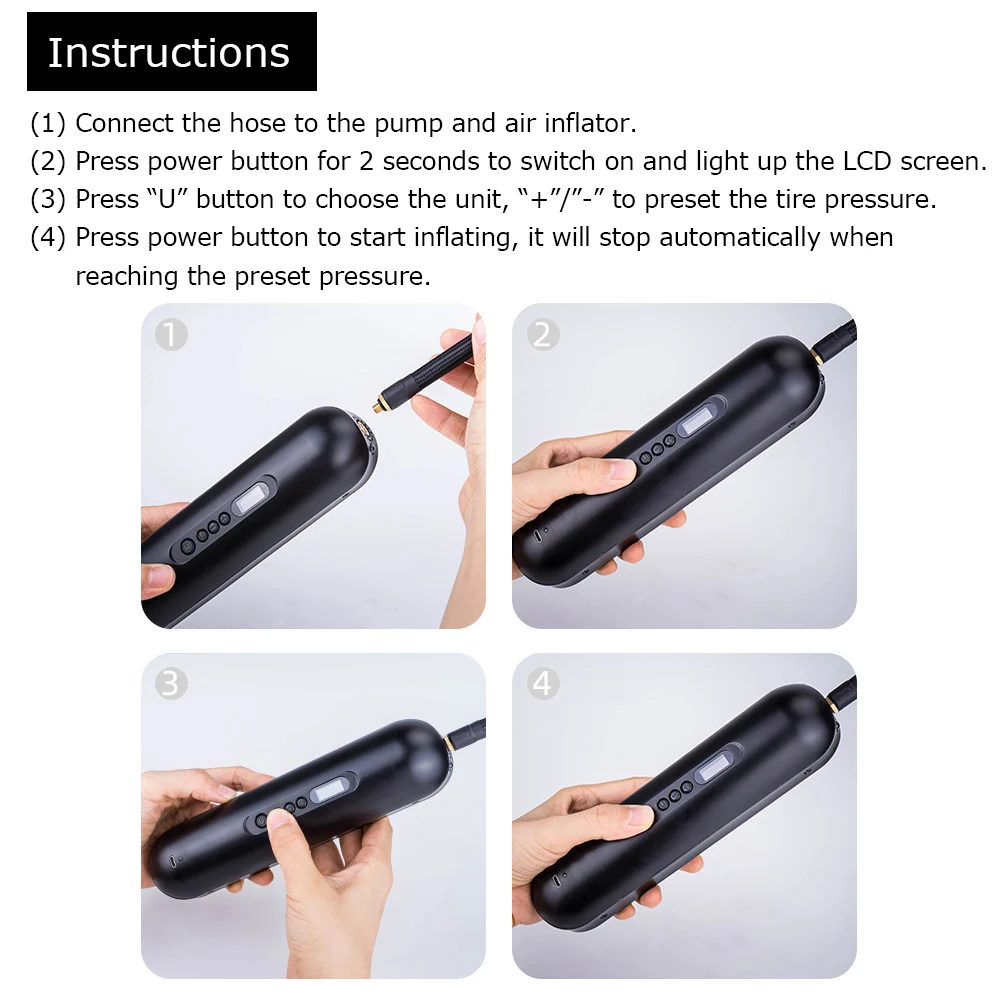 Instructions

(1) Connect the hose to the pump and air inflator.

(2) Press power button for 2 seconds to switch on and light up the LCD screen.

(3) Press “U” button to choose the unit, “+”/”-” to preset the tire pressure.

(4) Press power button to start inflating, it will stop automatically when reaching the preset pressure.

1

2

3

4